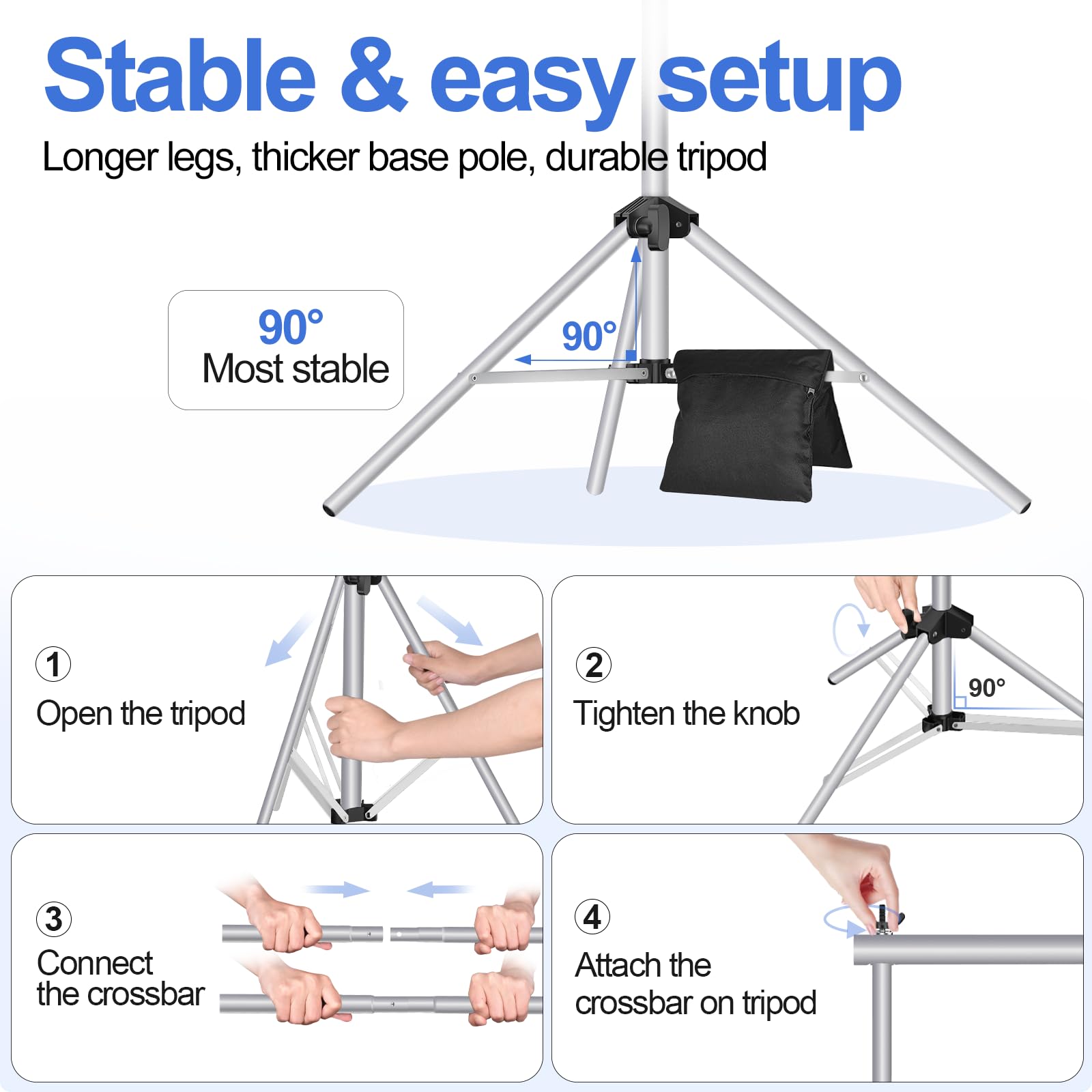 Stable & easy setup

Longer legs, thicker base pole, durable tripod

90°
Most stable

90°

1
Open the tripod

2
Tighten the knob

90°

3
Connect the crossbar

4
Attach the crossbar on tripod