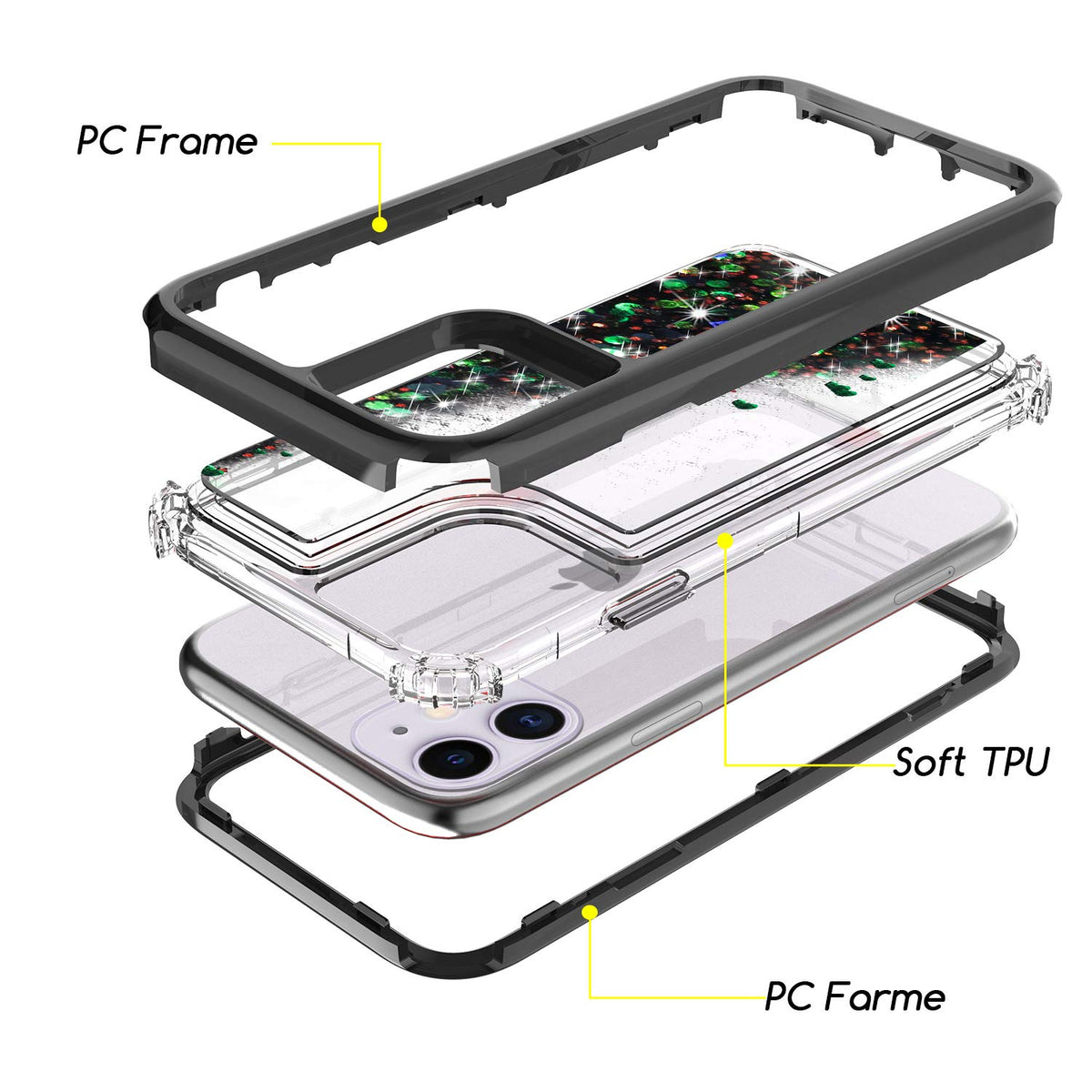 PC Frame

Soft TPU

PC Farme