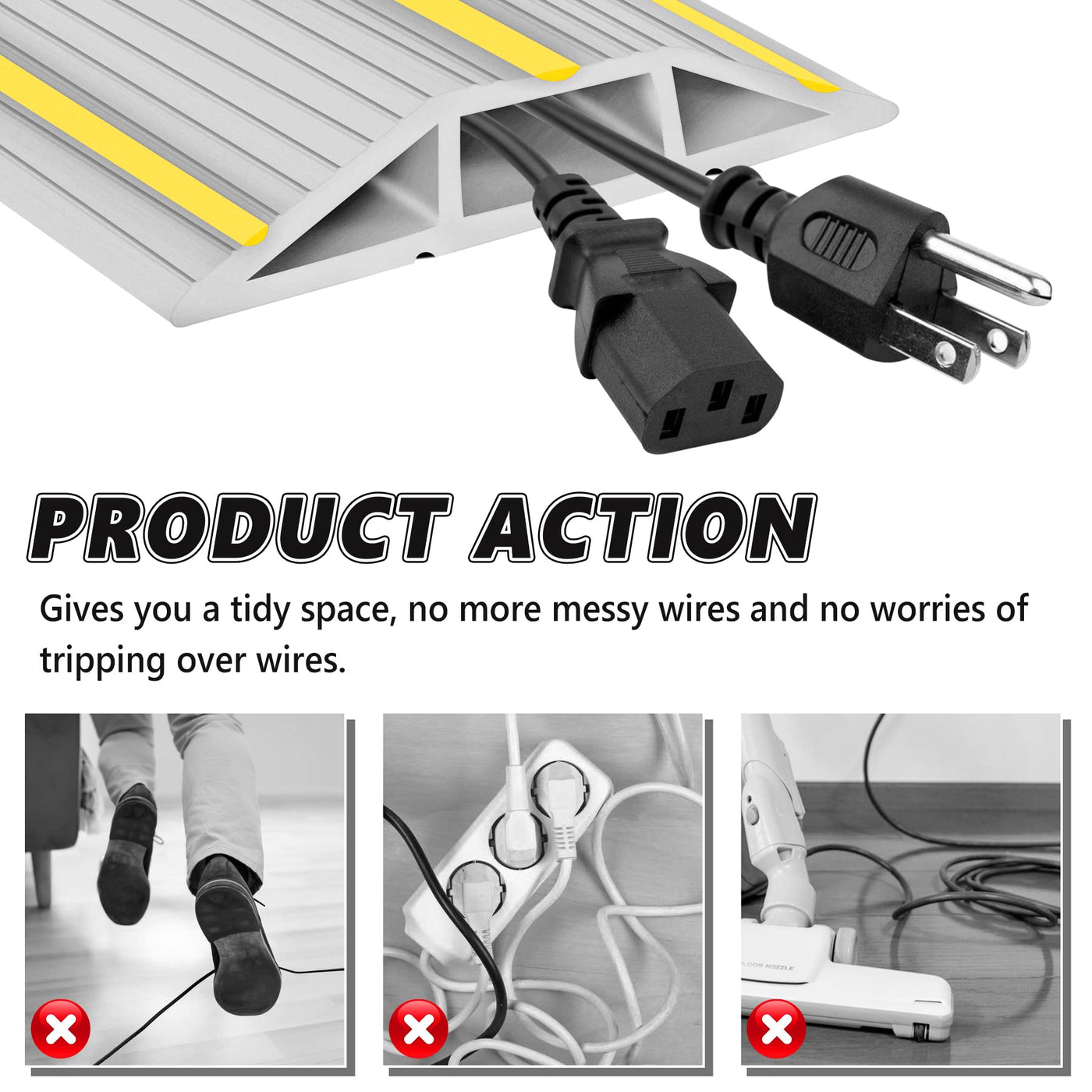 PRODUCT ACTION

Gives you a tidy space, no more messy wires and no worries of tripping over wires.

FLOOR NOZZLE