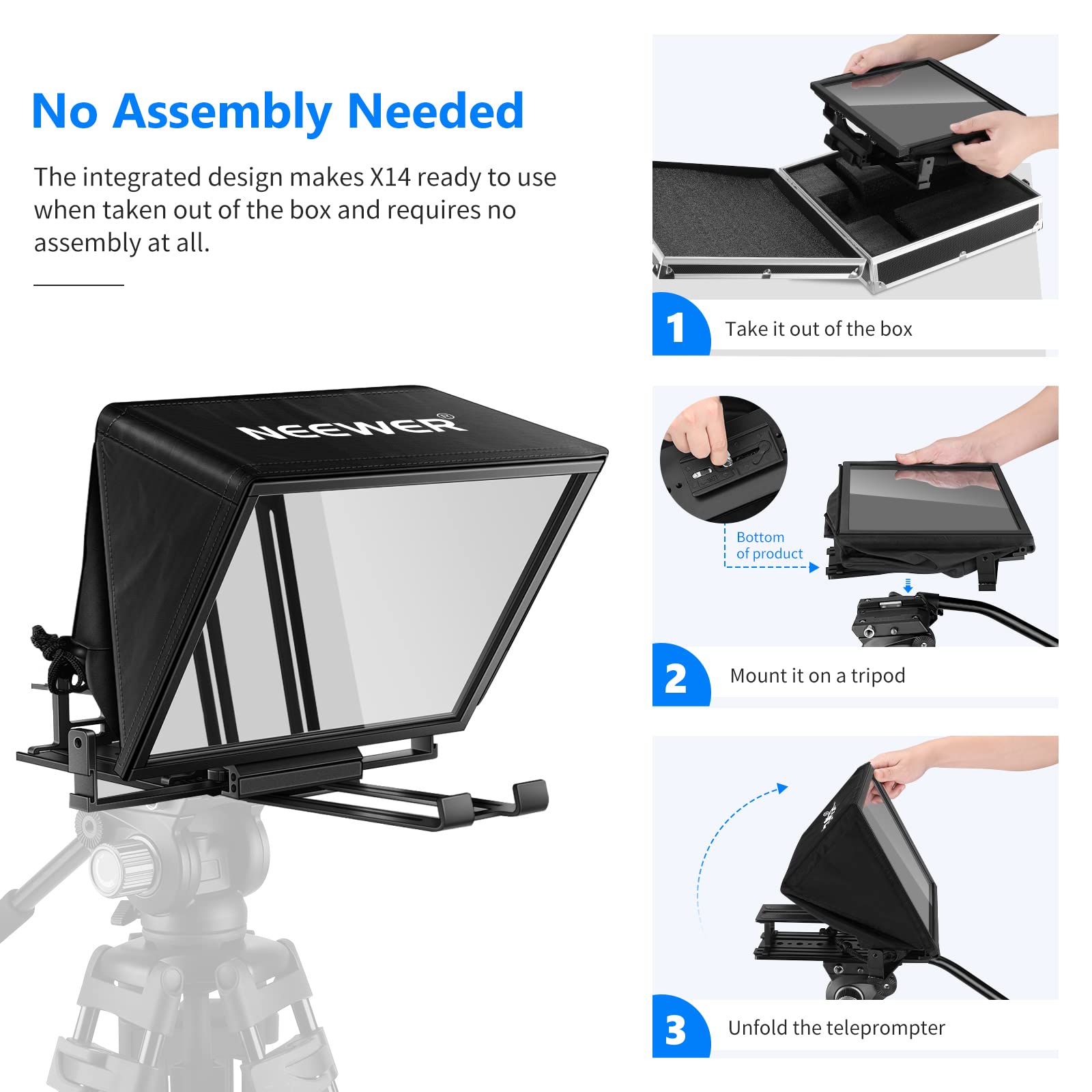 No Assembly Needed

The integrated design makes X14 ready to use when taken out of the box and requires no assembly at all.

NEEWER®

1 Take it out of the box

Bottom of product

2 Mount it on a tripod

3 Unfold the teleprompter