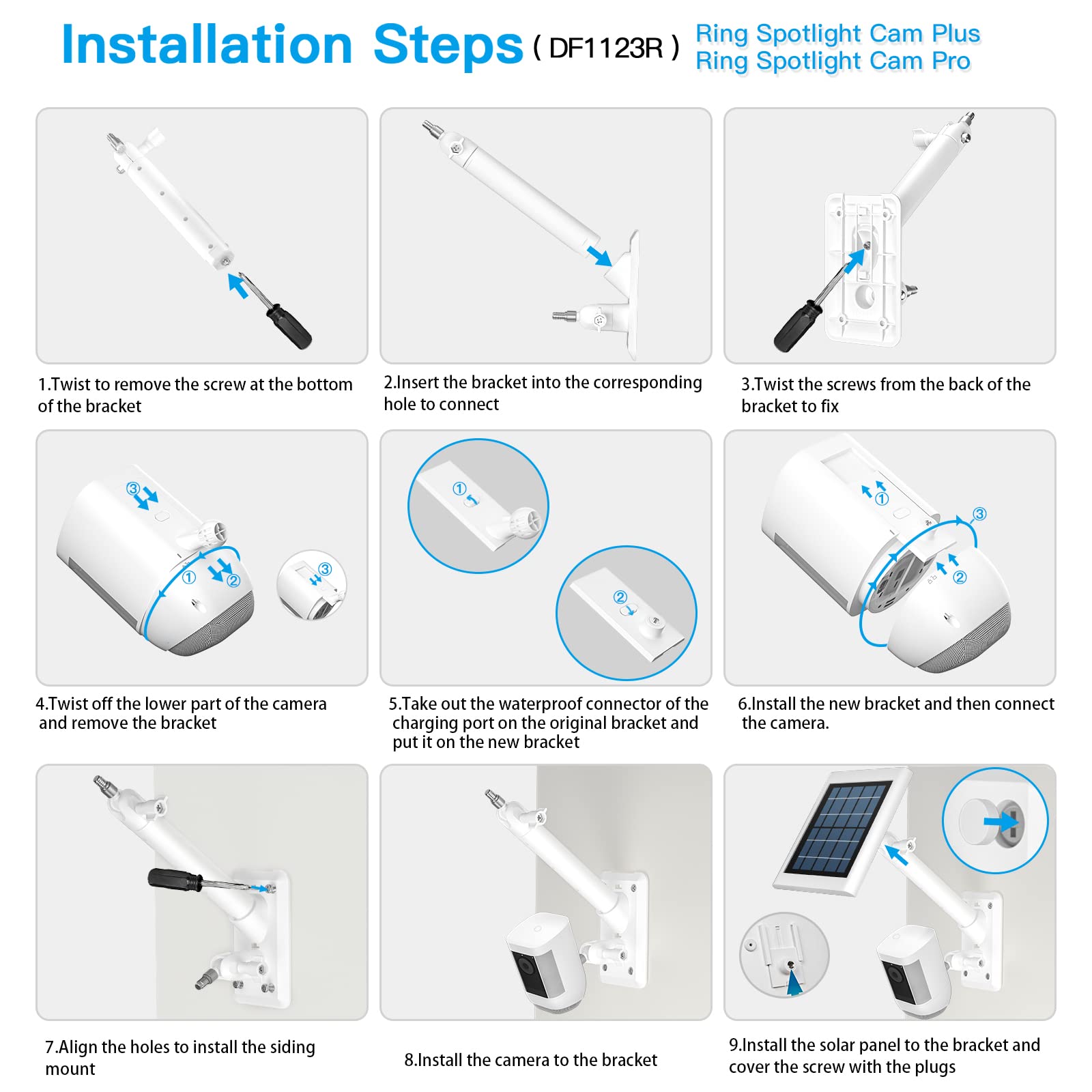 Installation Steps ( DF1123R ) Ring Spotlight Cam Plus
Ring Spotlight Cam Pro

1.Twist to remove the screw at the bottom of the bracket

2.Insert the bracket into the corresponding hole to connect

3.Twist the screws from the back of the bracket to fix

③ ① ② ③

① ②

① ③ ②

4.Twist off the lower part of the camera and remove the bracket

5.Take out the waterproof connector of the charging port on the original bracket and put it on the new bracket

6.Install the new bracket and then connect the camera.

7.Align the holes to install the siding mount

8.Install the camera to the bracket

9.Install the solar panel to the bracket and cover the screw with the plugs