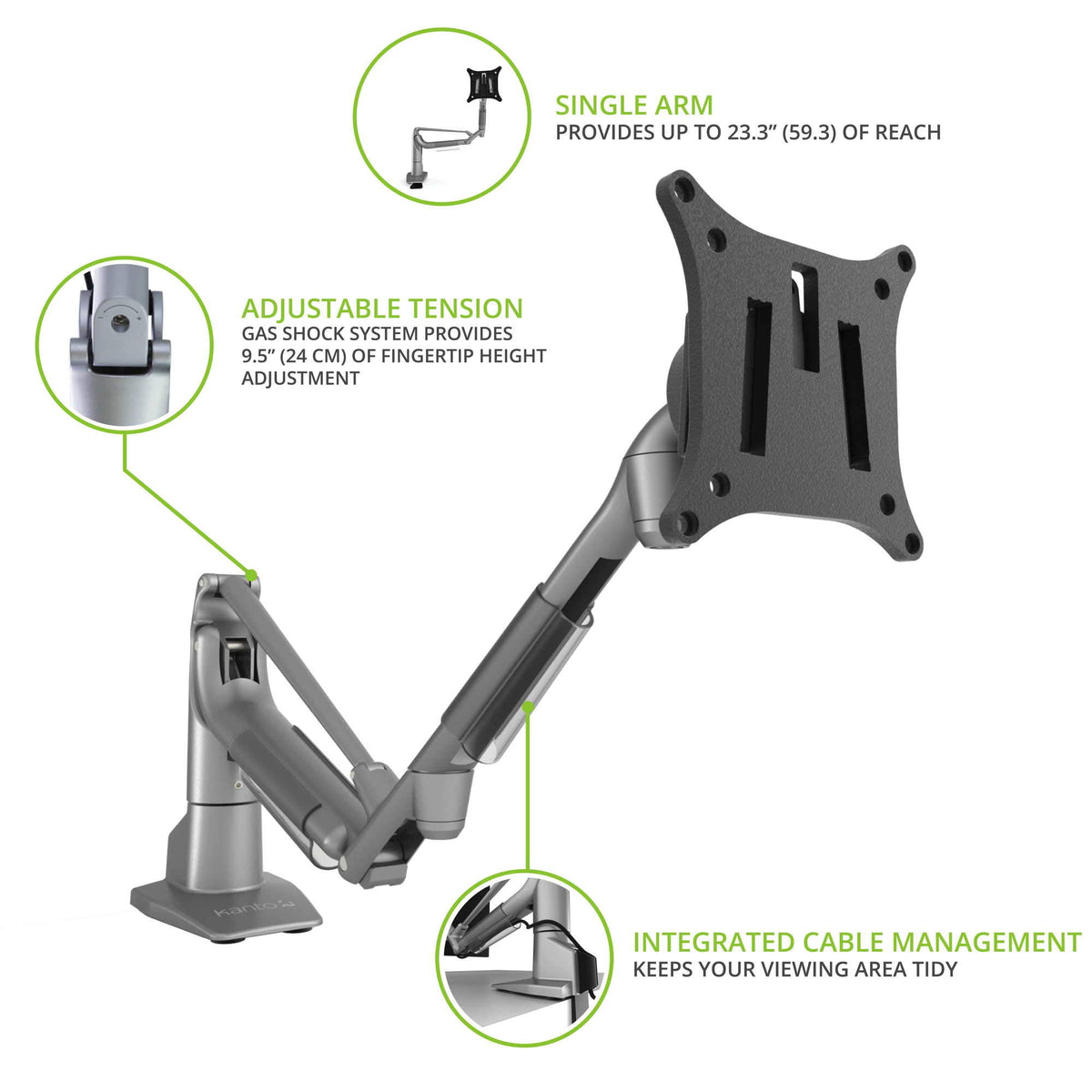 SINGLE ARM
PROVIDES UP TO 23.3” (59.3) OF REACH

ADJUSTABLE TENSION
GAS SHOCK SYSTEM PROVIDES 9.5” (24 CM) OF FINGERTIP HEIGHT ADJUSTMENT

kanto

INTEGRATED CABLE MANAGEMENT
KEEPS YOUR VIEWING AREA TIDY