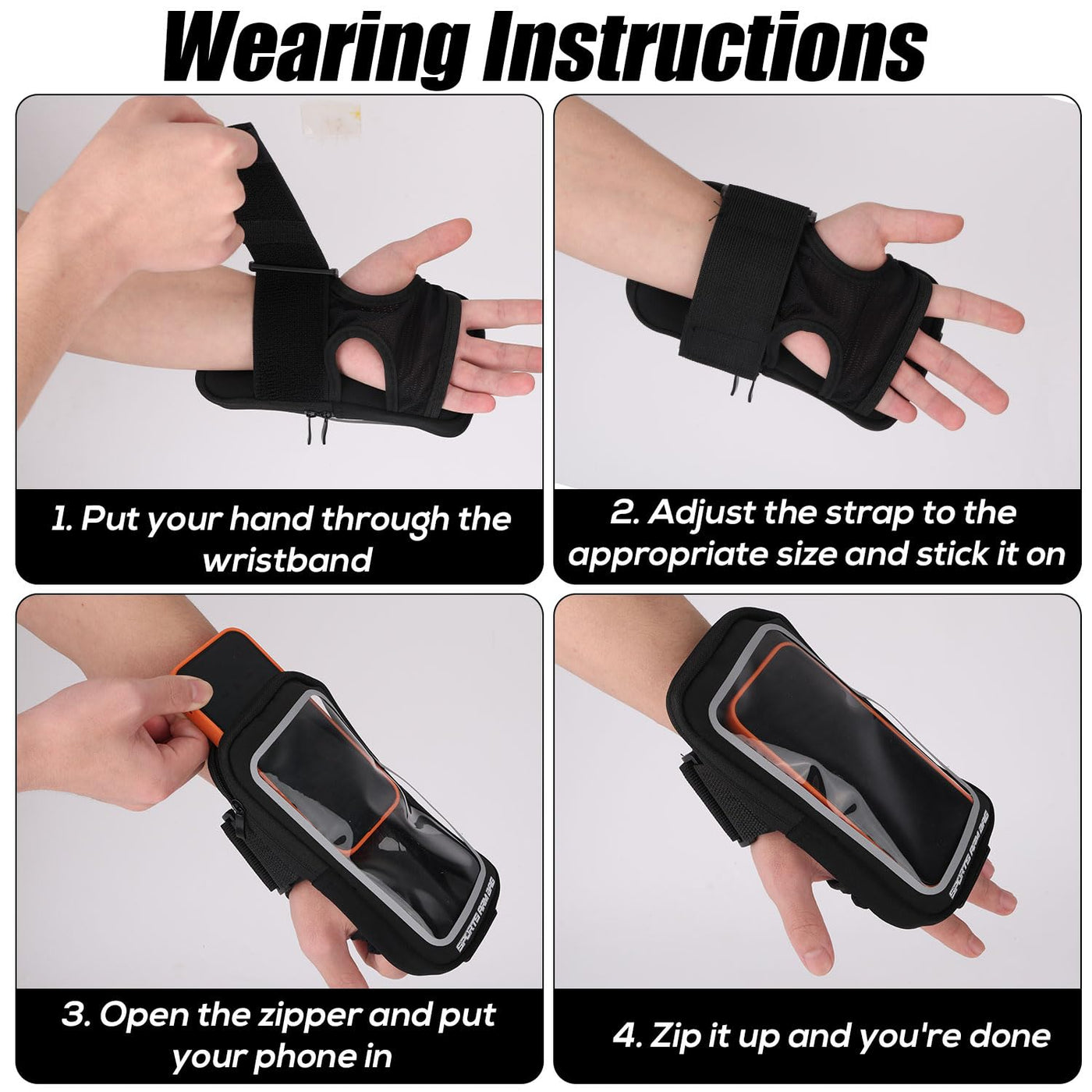 Wearing Instructions

1. Put your hand through the wristband

2. Adjust the strap to the appropriate size and stick it on

SPORTS ARM BAG

3. Open the zipper and put your phone in

SPORTS ARM BAG

4. Zip it up and you're done