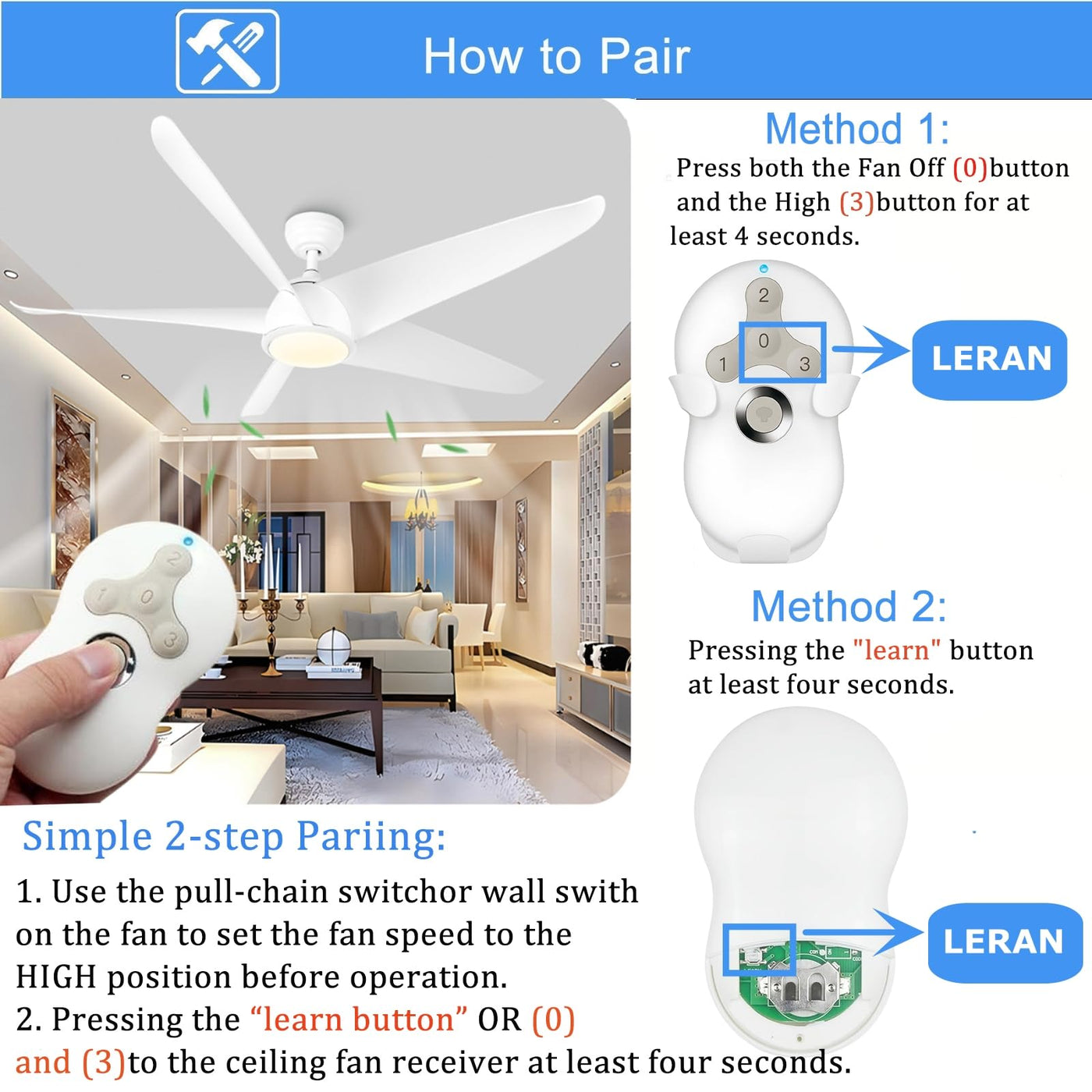 How to Pair

Method 1:
Press both the Fan Off (0)button and the High (3)button for at least 4 seconds.

2
0
1
3

LERAN

Method 2:
Pressing the "learn" button at least four seconds.

LERAN

Simple 2-step Pariing:
1. Use the pull-chain switchor wall swith on the fan to set the fan speed to the HIGH position before operation.
2. Pressing the “learn button” OR (0) and (3)to the ceiling fan receiver at least four seconds.