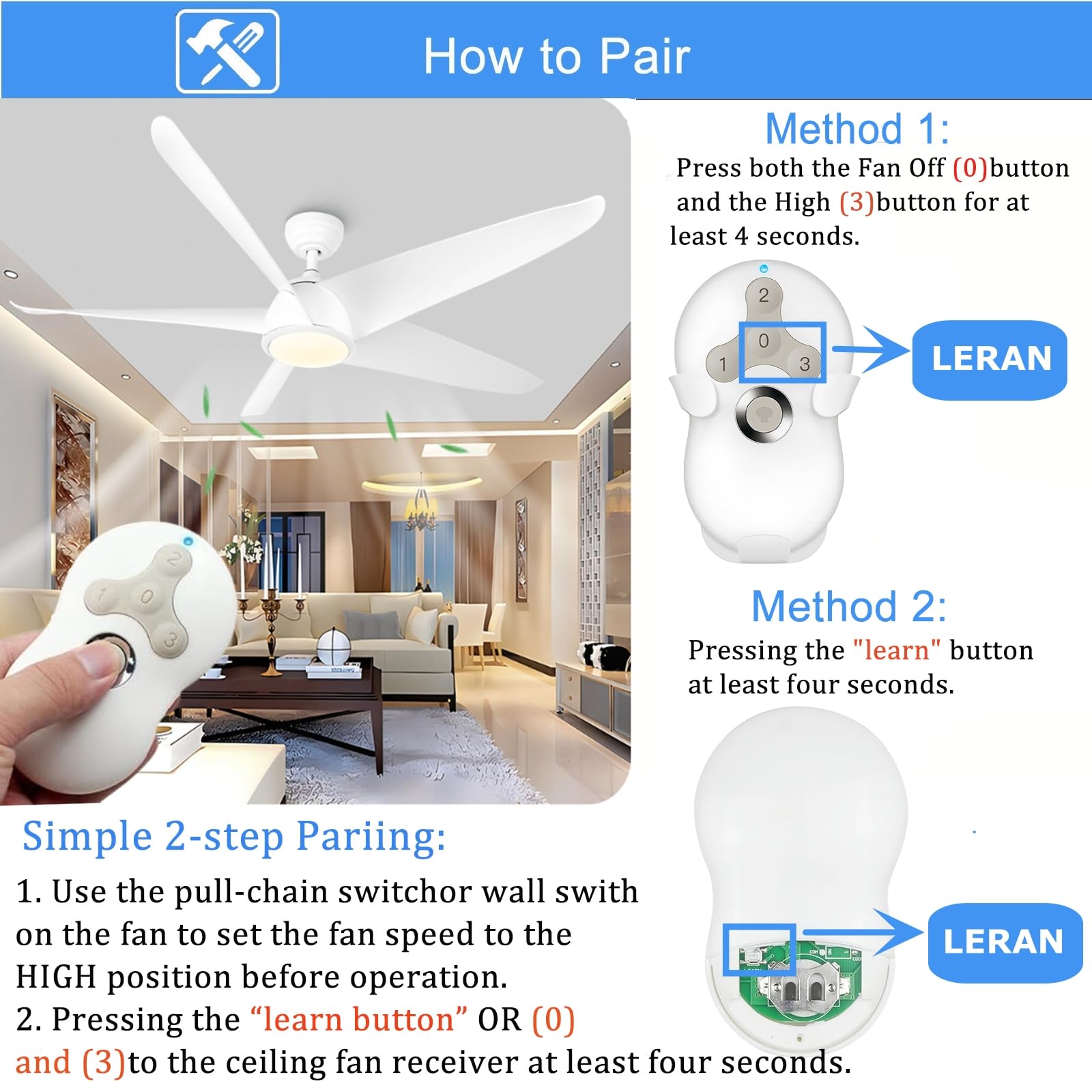 How to Pair

Method 1:

Press both the Fan Off (0)button and the High (3)button for at least 4 seconds.

2
0
1
3

LERAN

Method 2:

Pressing the "learn" button at least four seconds.

LERAN

Simple 2-step Pariing:

1. Use the pull-chain switchor wall swith on the fan to set the fan speed to the HIGH position before operation.
2. Pressing the “learn button” OR (0) and (3)to the ceiling fan receiver at least four seconds.