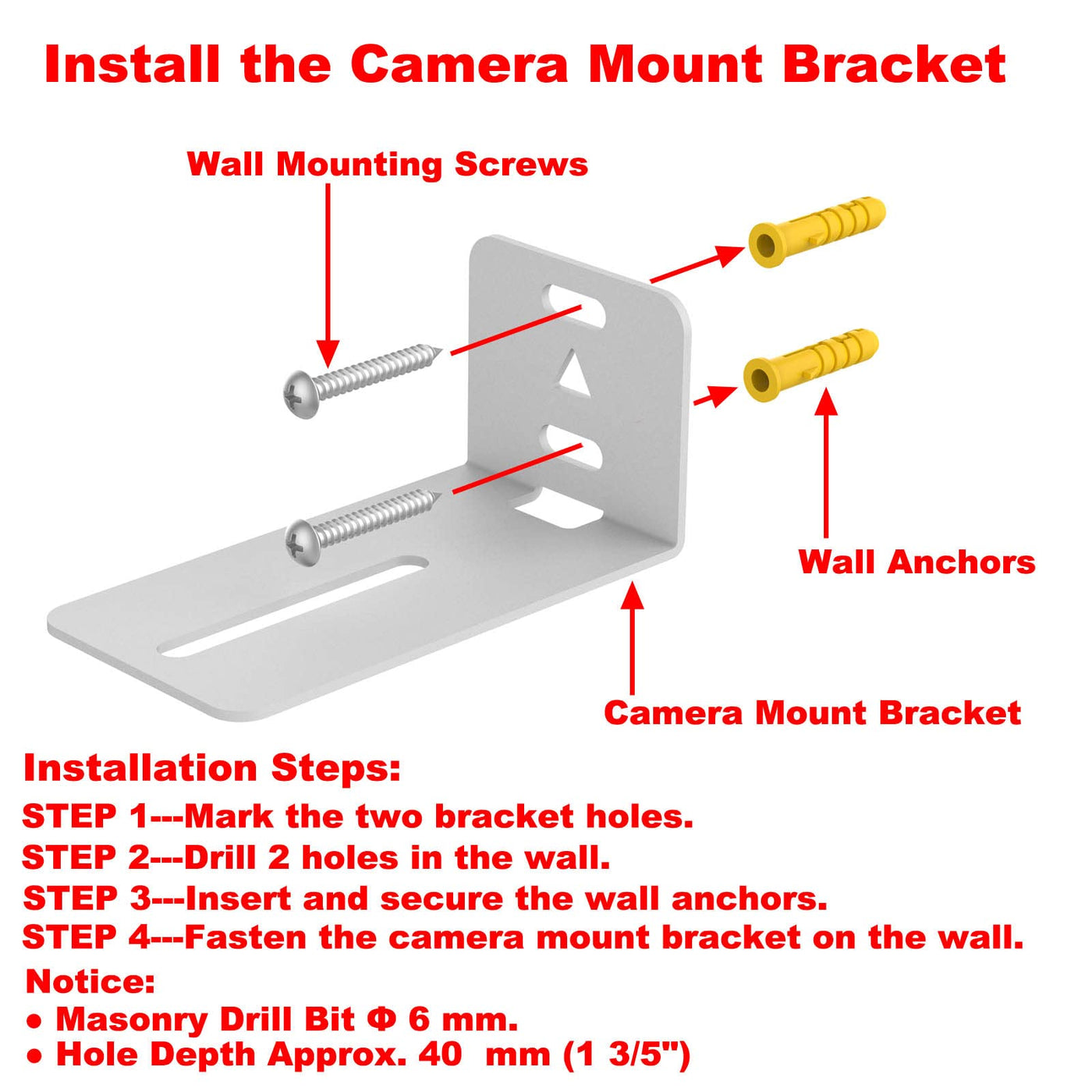 Install the Camera Mount Bracket

Wall Mounting Screws

Wall Anchors

Camera Mount Bracket

Installation Steps:
STEP 1---Mark the two bracket holes.
STEP 2---Drill 2 holes in the wall.
STEP 3---Insert and secure the wall anchors.
STEP 4---Fasten the camera mount bracket on the wall.

Notice:
● Masonry Drill Bit Φ 6 mm.
● Hole Depth Approx. 40 mm (1 3/5")