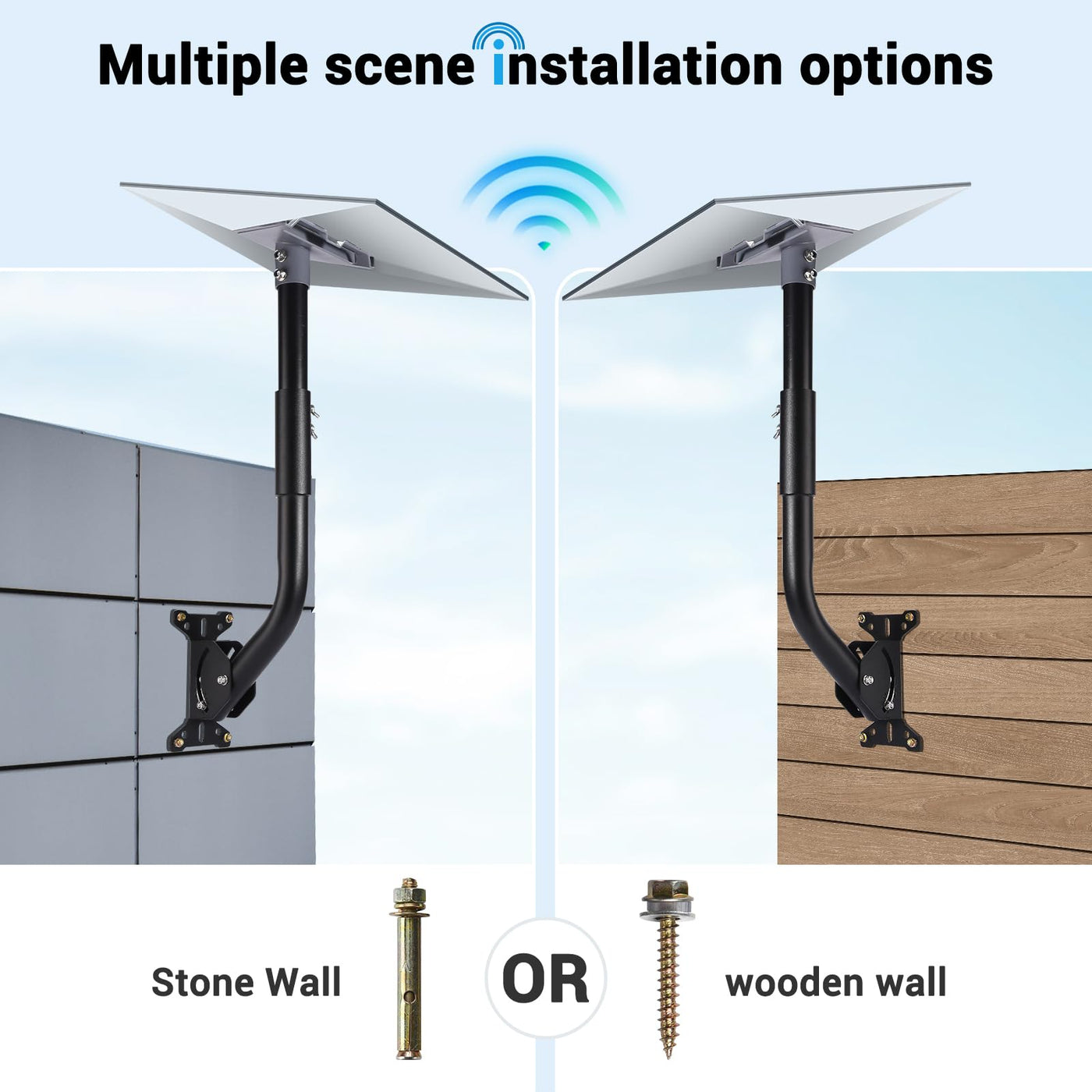 Multiple scene installation options

Stone Wall

OR

wooden wall