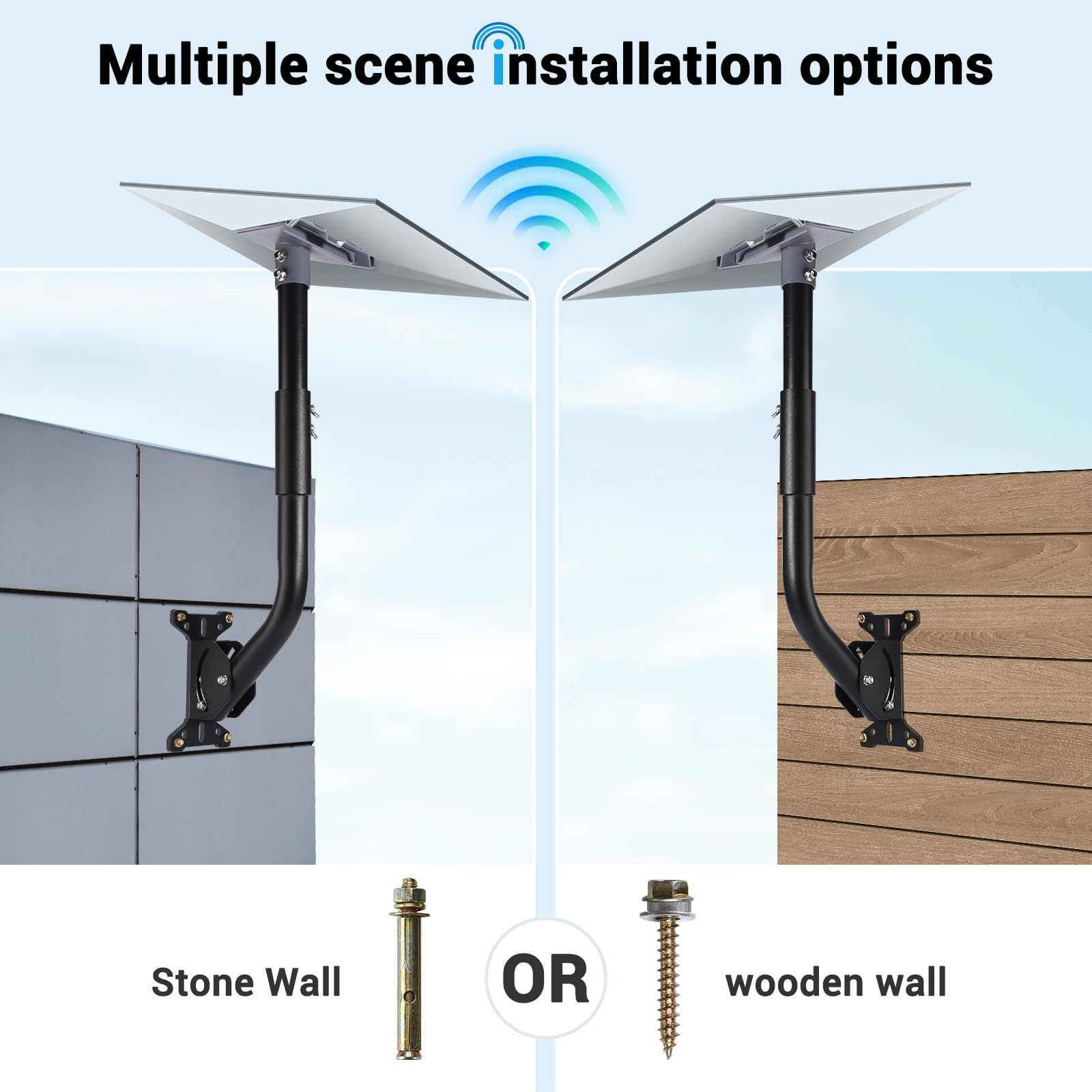 Multiple scene installation options

Stone Wall

OR

wooden wall