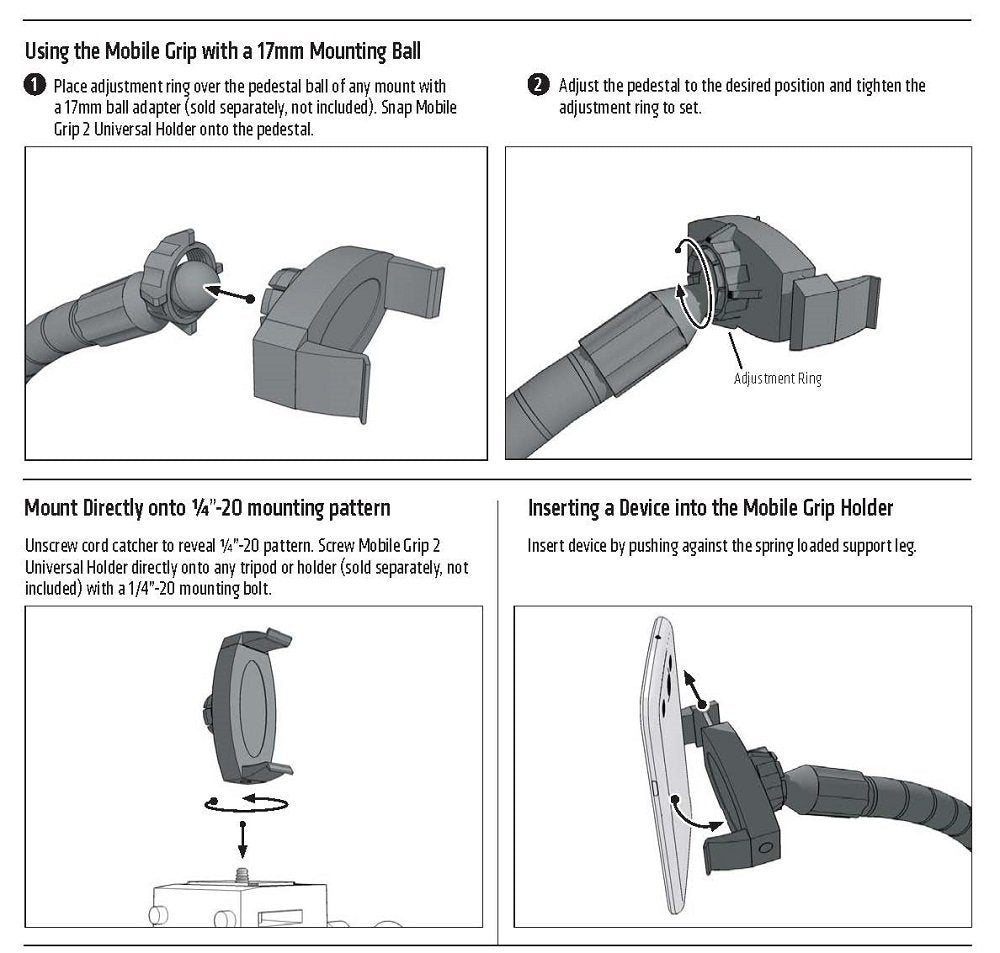 Using the Mobile Grip with a 17mm Mounting Ball

1 Place adjustment ring over the pedestal ball of any mount with a 17mm ball adapter (sold separately, not included). Snap Mobile Grip 2 Universal Holder onto the pedestal.

2 Adjust the pedestal to the desired position and tighten the adjustment ring to set.

Adjustment Ring

Mount Directly onto ¼"-20 mounting pattern

Unscrew cord catcher to reveal ¼"-20 pattern. Screw Mobile Grip 2 Universal Holder directly onto any tripod or holder (sold separately, not included) with a 1/4"-20 mounting bolt.

Inserting a Device into the Mobile Grip Holder

Insert device by pushing against the spring loaded support leg.