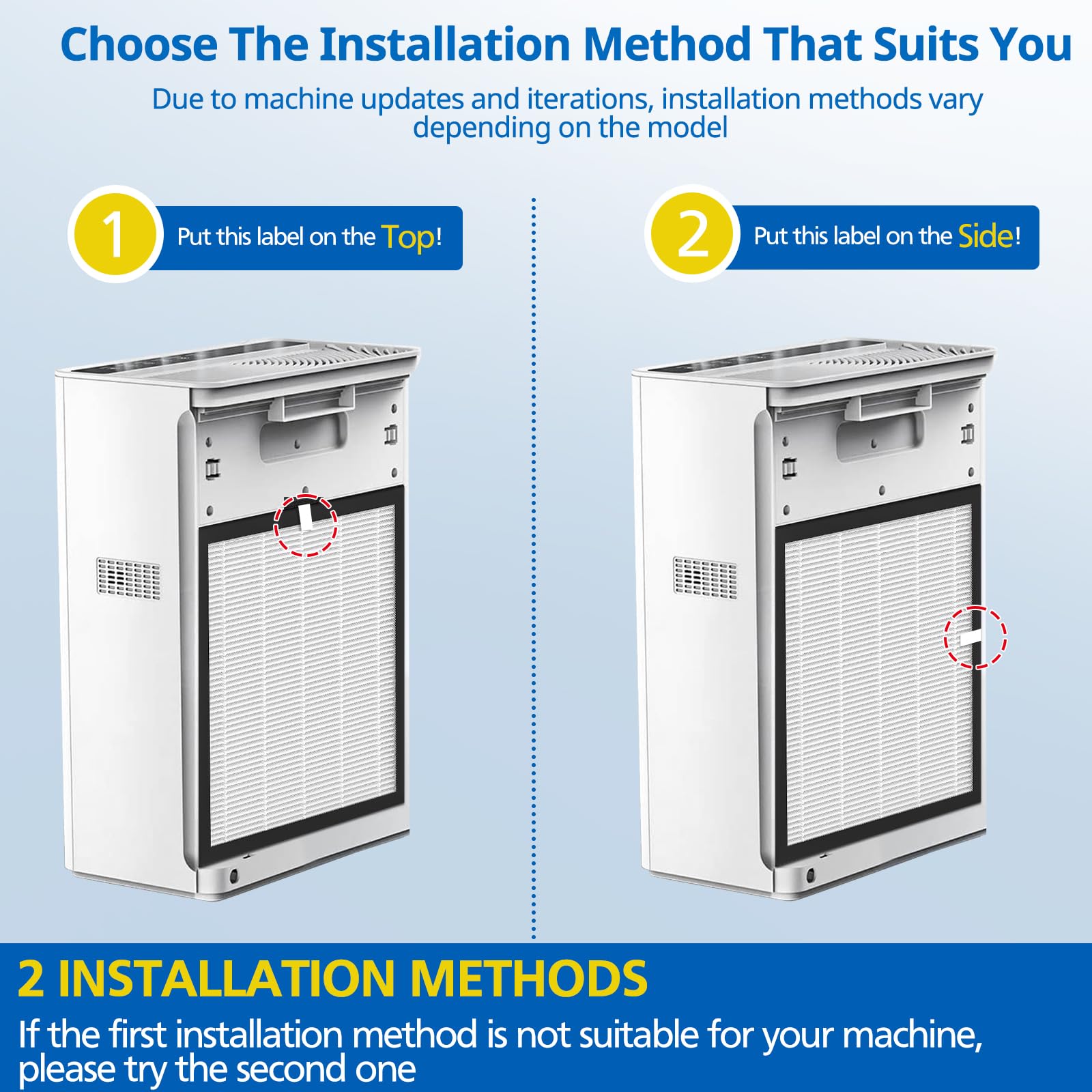 Choose The Installation Method That Suits You

Due to machine updates and iterations, installation methods vary depending on the model

1 Put this label on the Top!

2 Put this label on the Side!

2 INSTALLATION METHODS

If the first installation method is not suitable for your machine, please try the second one