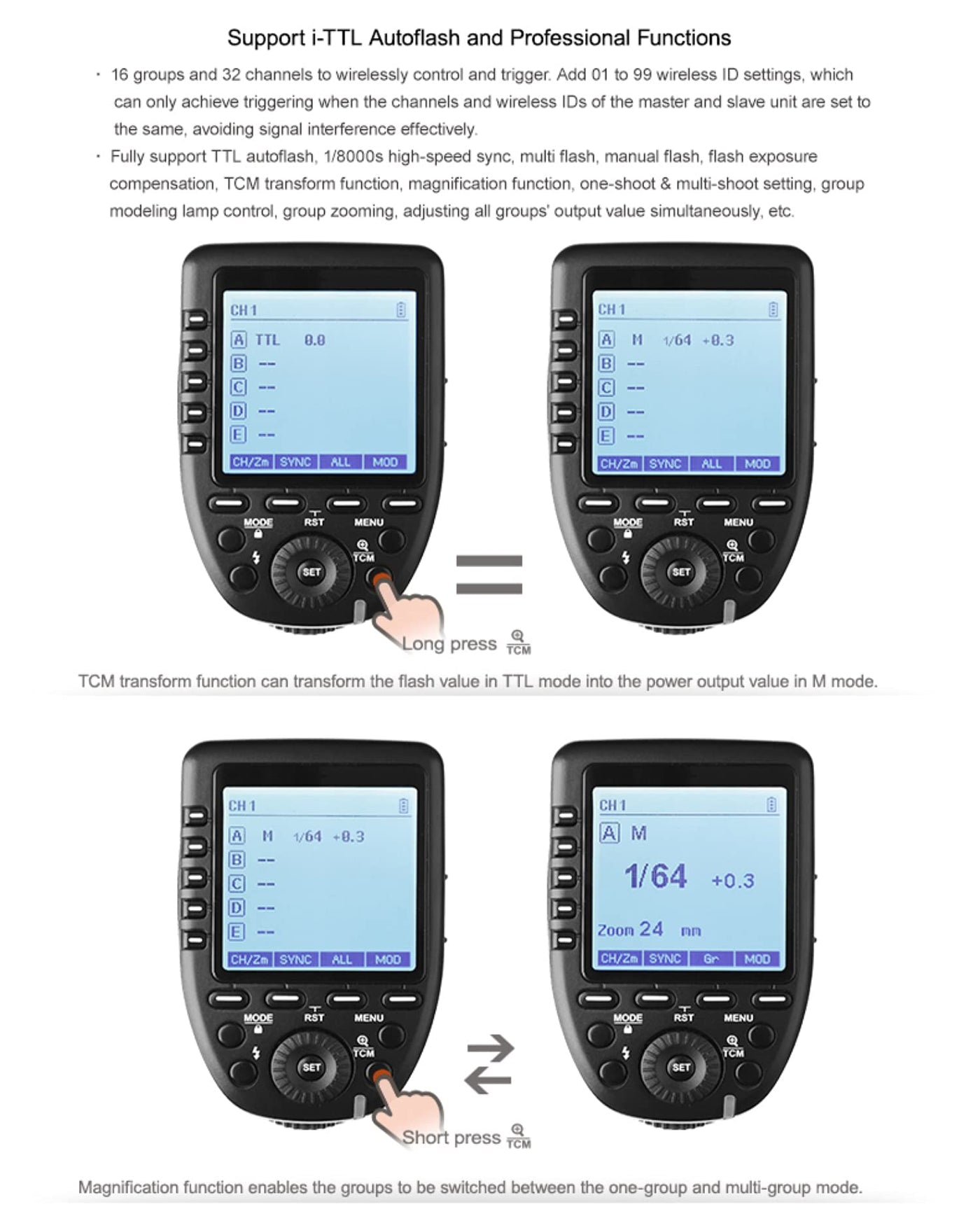 Support i-TTL Autoflash and Professional Functions

· 16 groups and 32 channels to wirelessly control and trigger. Add 01 to 99 wireless ID settings, which can only achieve triggering when the channels and wireless IDs of the master and slave unit are set to the same, avoiding signal interference effectively.

· Fully support TTL autoflash, 1/8000s high-speed sync, multi flash, manual flash, flash exposure compensation, TCM transform function, magnification function, one-shoot & multi-shoot setting, group modeling lamp control, group zooming, adjusting all groups' output value simultaneously, etc.

CH 1
A TTL 0.0
B --
C --
D --
E --
CH/Zm SYNC ALL MOD
MODE RST MENU
TCM
SET

CH 1
A M 1/64 +0.3
B --
C --
D --
E --
CH/Zm SYNC ALL MOD
MODE RST MENU
TCM
SET

Long press TCM

TCM transform function can transform the flash value in TTL mode into the power output value in M mode.

CH 1
A M 1/64 +0.3
B --
C --
D --
E --
CH/Zm SYNC ALL MOD
MODE RST MENU
TCM
SET

CH 1
A M
1/64 +0.3
Zoom 24 mm
CH/Zm SYNC Gr MOD
MODE RST MENU
TCM
SET

Short press TCM

Magnification function enables the groups to be switched between the one-group and multi-group mode.