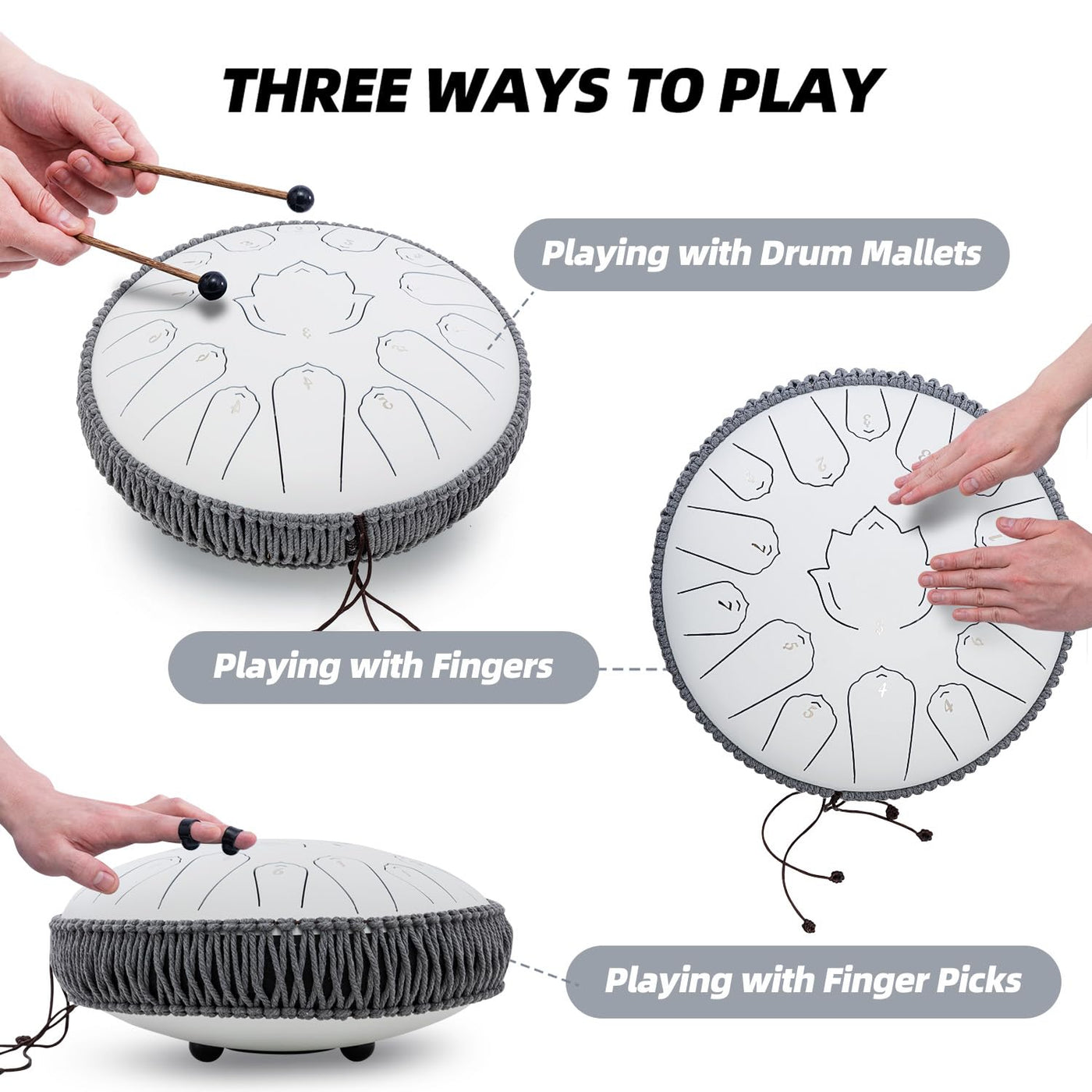 THREE WAYS TO PLAY

Playing with Drum Mallets

Playing with Fingers

Playing with Finger Picks