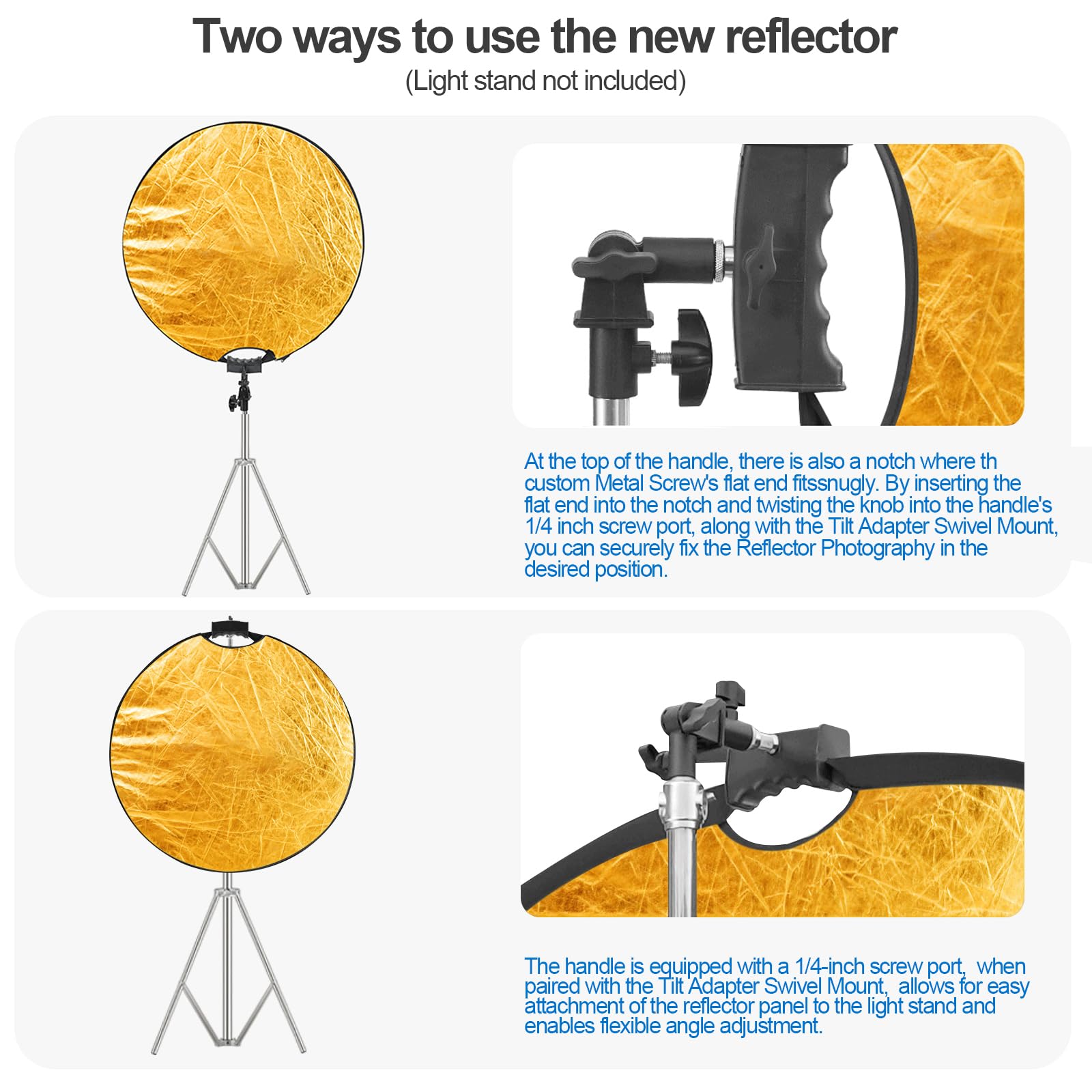 Two ways to use the new reflector
(Light stand not included)

At the top of the handle, there is also a notch where th custom Metal Screw's flat end fitssnugly. By inserting the flat end into the notch and twisting the knob into the handle's 1/4 inch screw port, along with the Tilt Adapter Swivel Mount, you can securely fix the Reflector Photography in the desired position.

The handle is equipped with a 1/4-inch screw port, when paired with the Tilt Adapter Swivel Mount, allows for easy attachment of the reflector panel to the light stand and enables flexible angle adjustment.