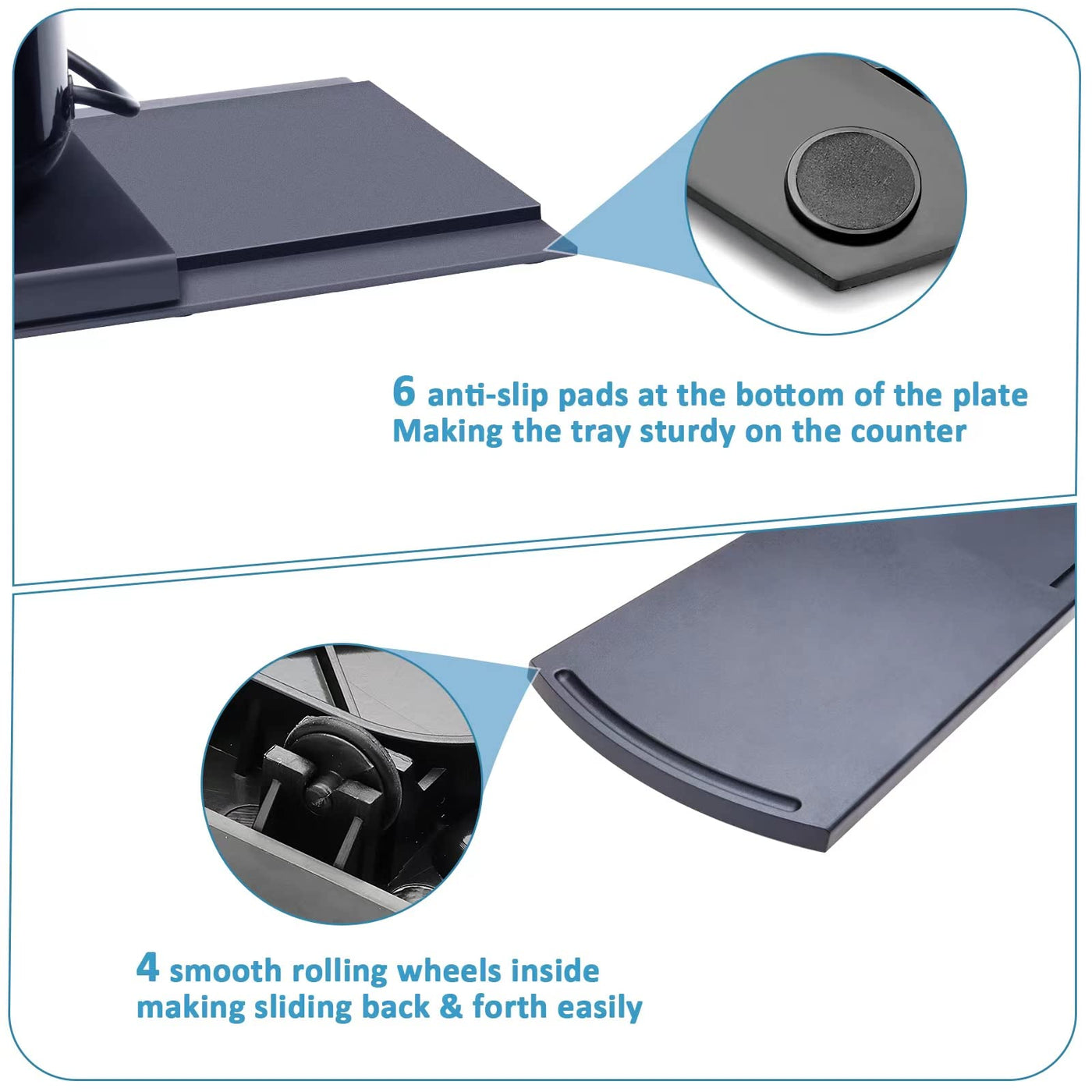 6 anti-slip pads at the bottom of the plate
Making the tray sturdy on the counter

4 smooth rolling wheels inside
making sliding back & forth easily