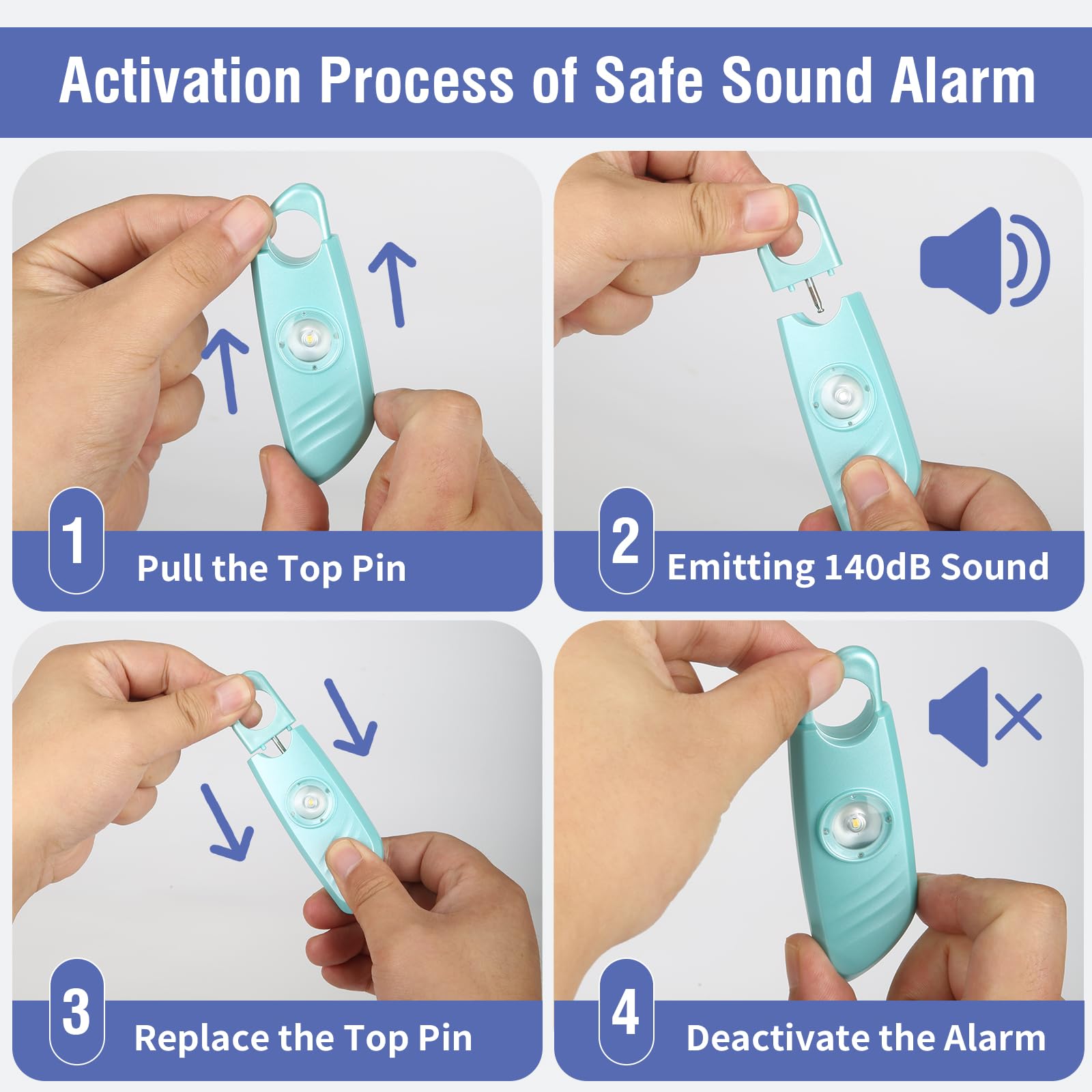 Activation Process of Safe Sound Alarm

1 Pull the Top Pin

2 Emitting 140dB Sound

3 Replace the Top Pin

4 Deactivate the Alarm