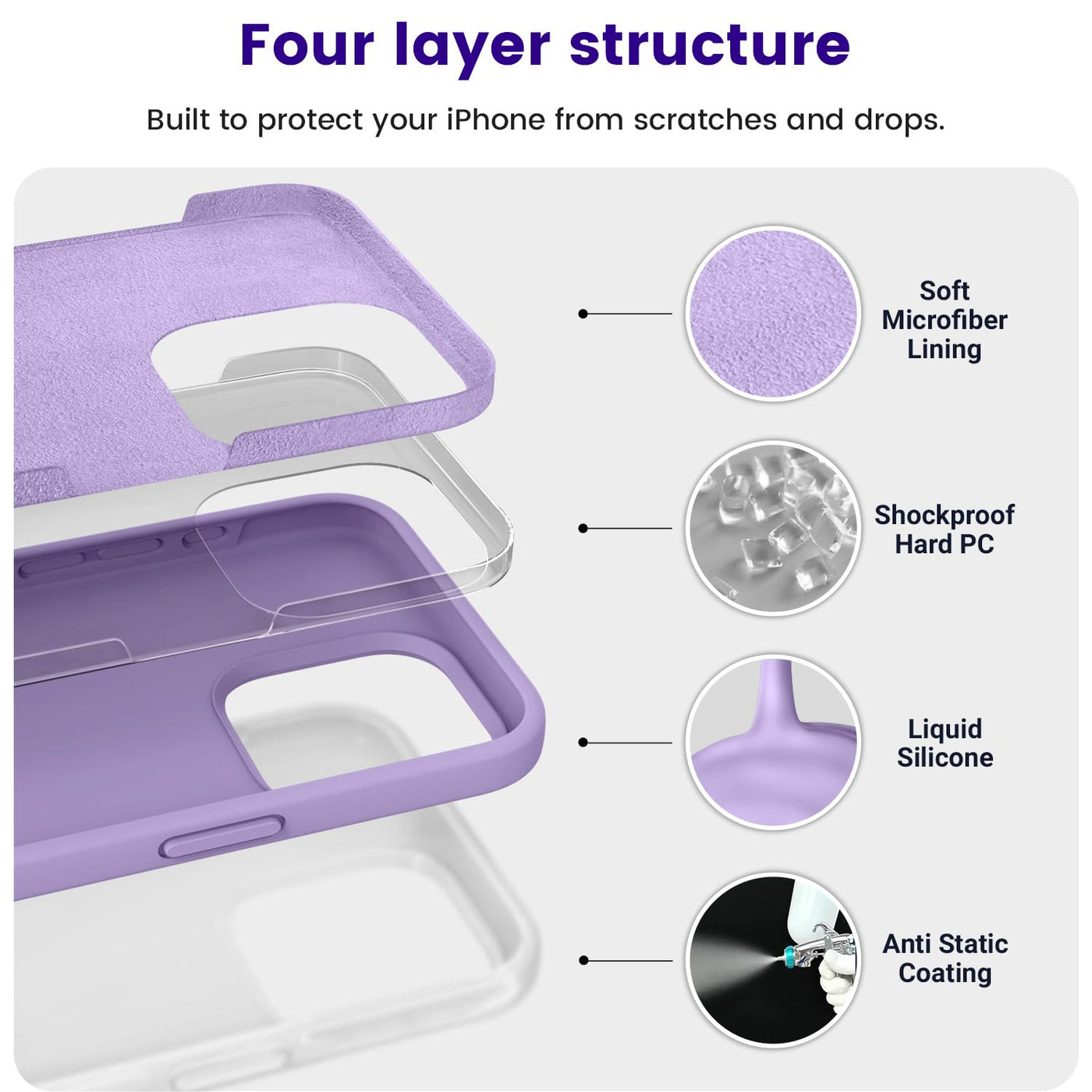 Four layer structure

Built to protect your iPhone from scratches and drops.

Soft Microfiber Lining

Shockproof Hard PC

Liquid Silicone

Anti Static Coating