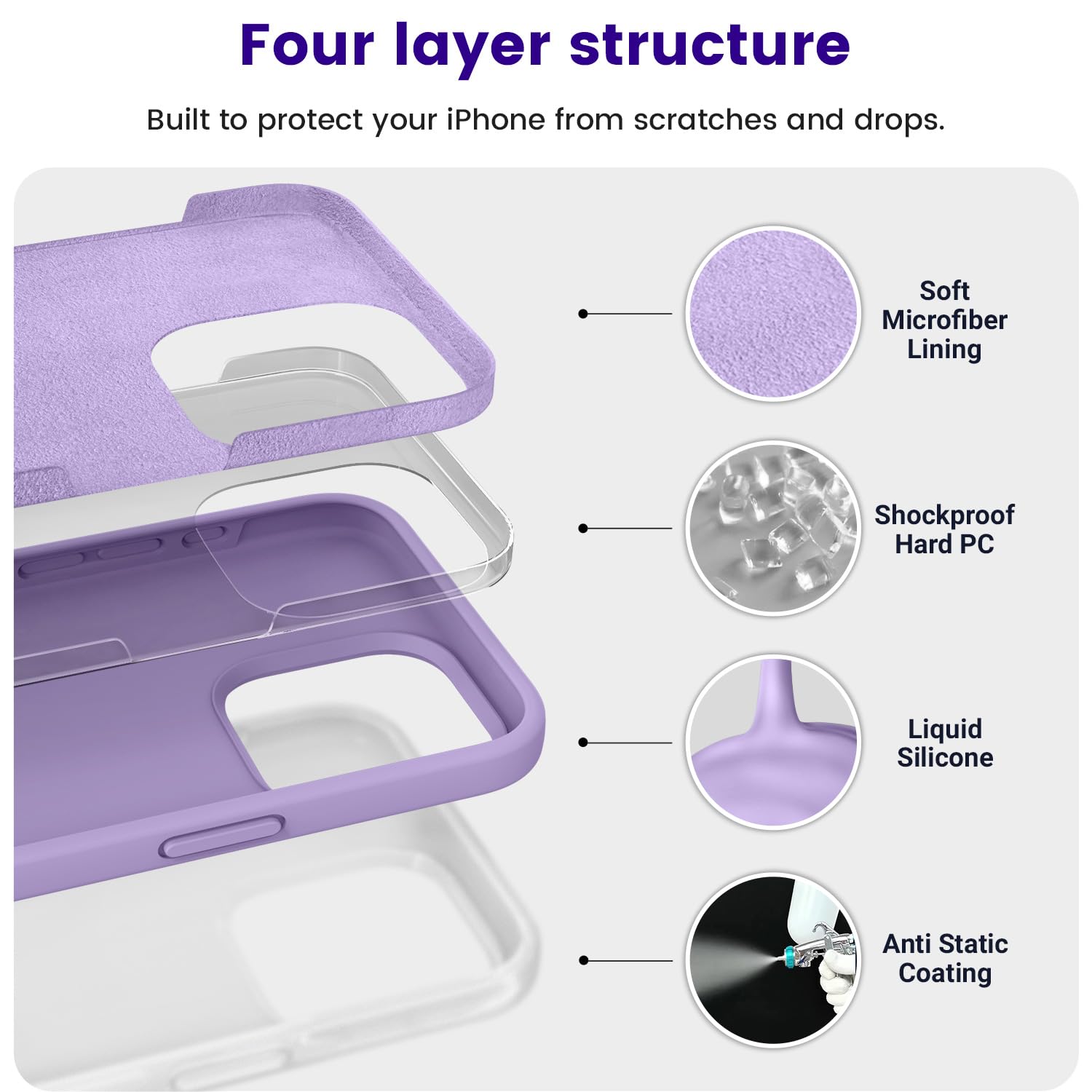 Four layer structure

Built to protect your iPhone from scratches and drops.

Soft Microfiber Lining

Shockproof Hard PC

Liquid Silicone

Anti Static Coating