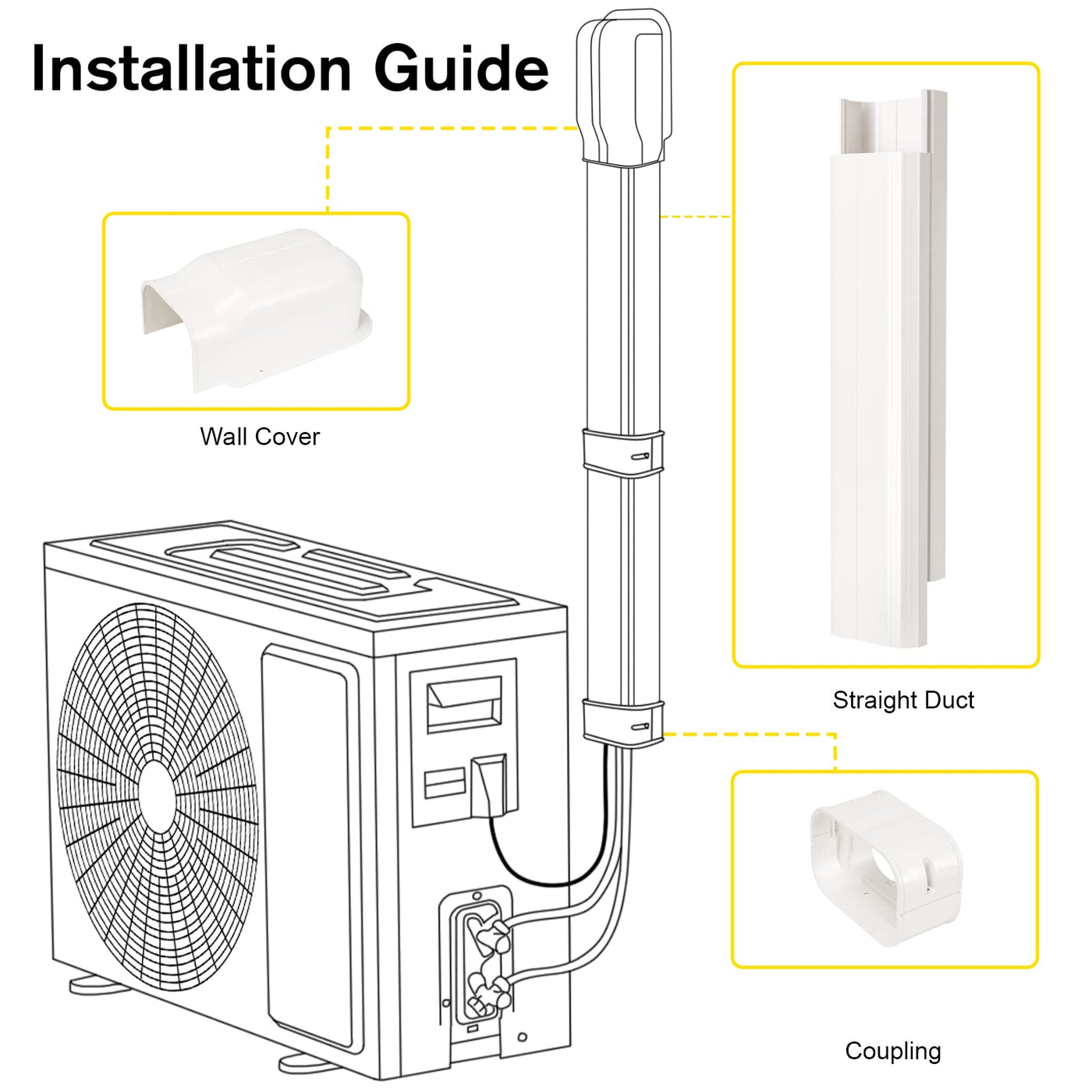 Installation Guide

Wall Cover

Straight Duct

Coupling