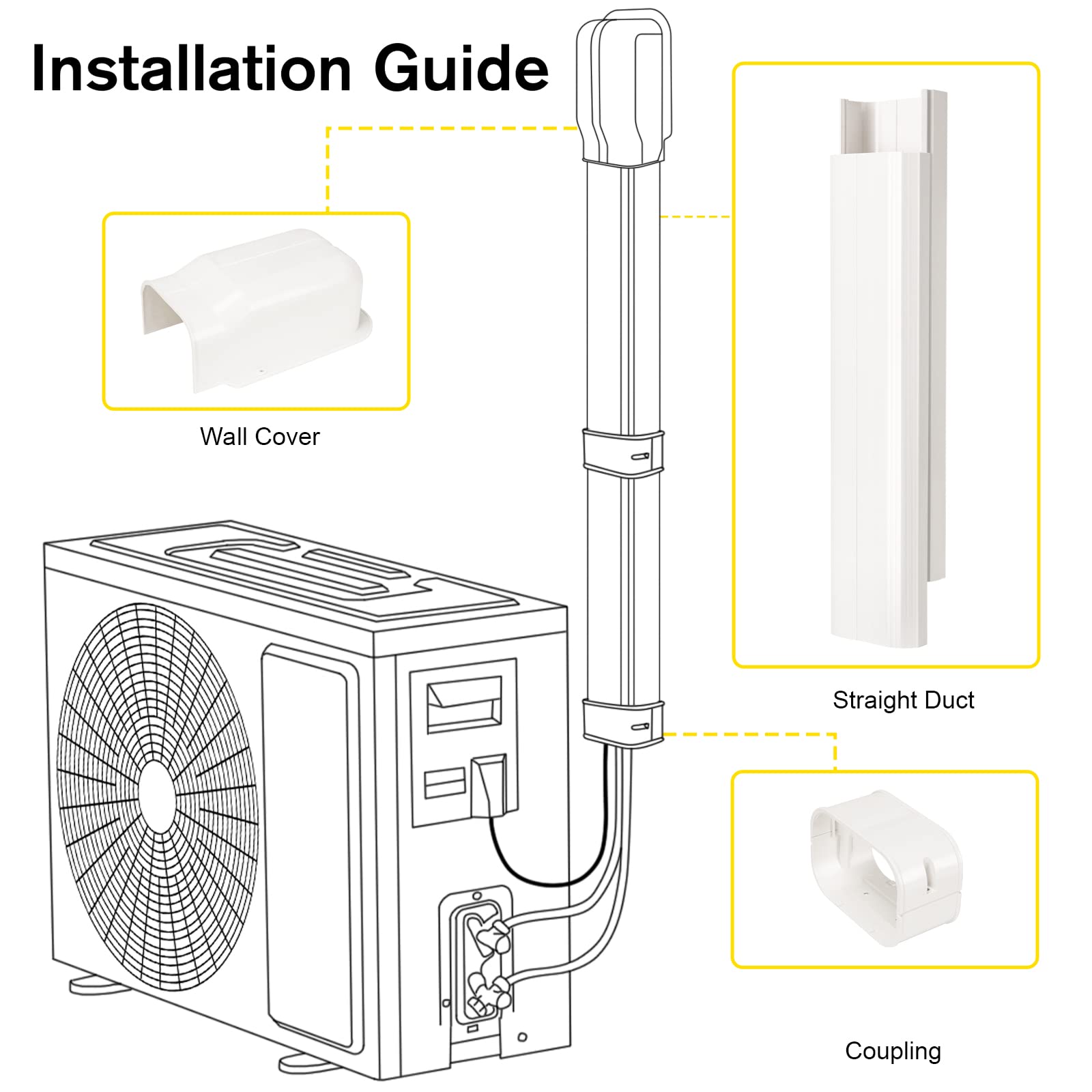 Installation Guide

Wall Cover

Straight Duct

Coupling