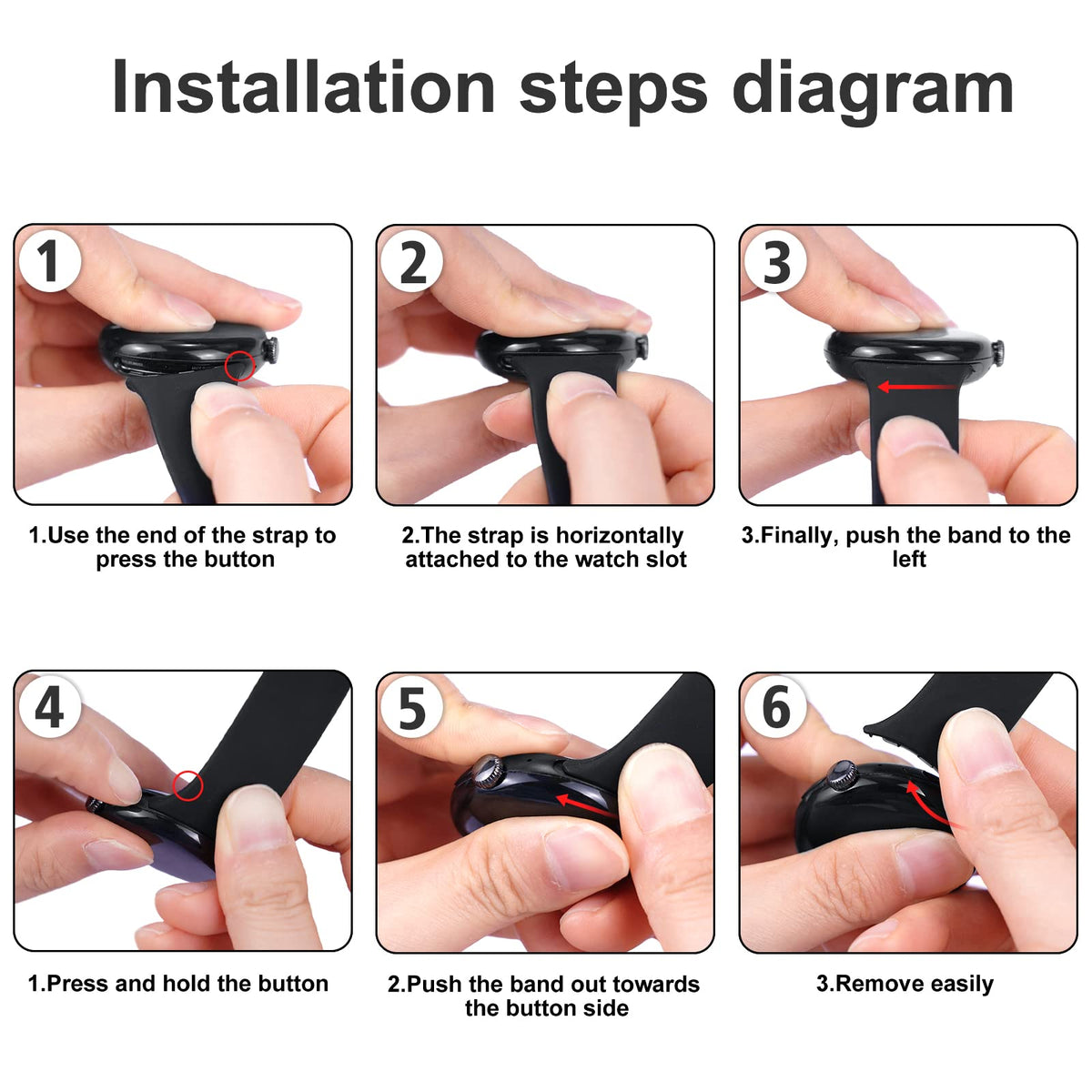 Installation steps diagram

1

1.Use the end of the strap to press the button

2

2.The strap is horizontally attached to the watch slot

3

3.Finally, push the band to the left

4

1.Press and hold the button

5

2.Push the band out towards the button side

6

3.Remove easily