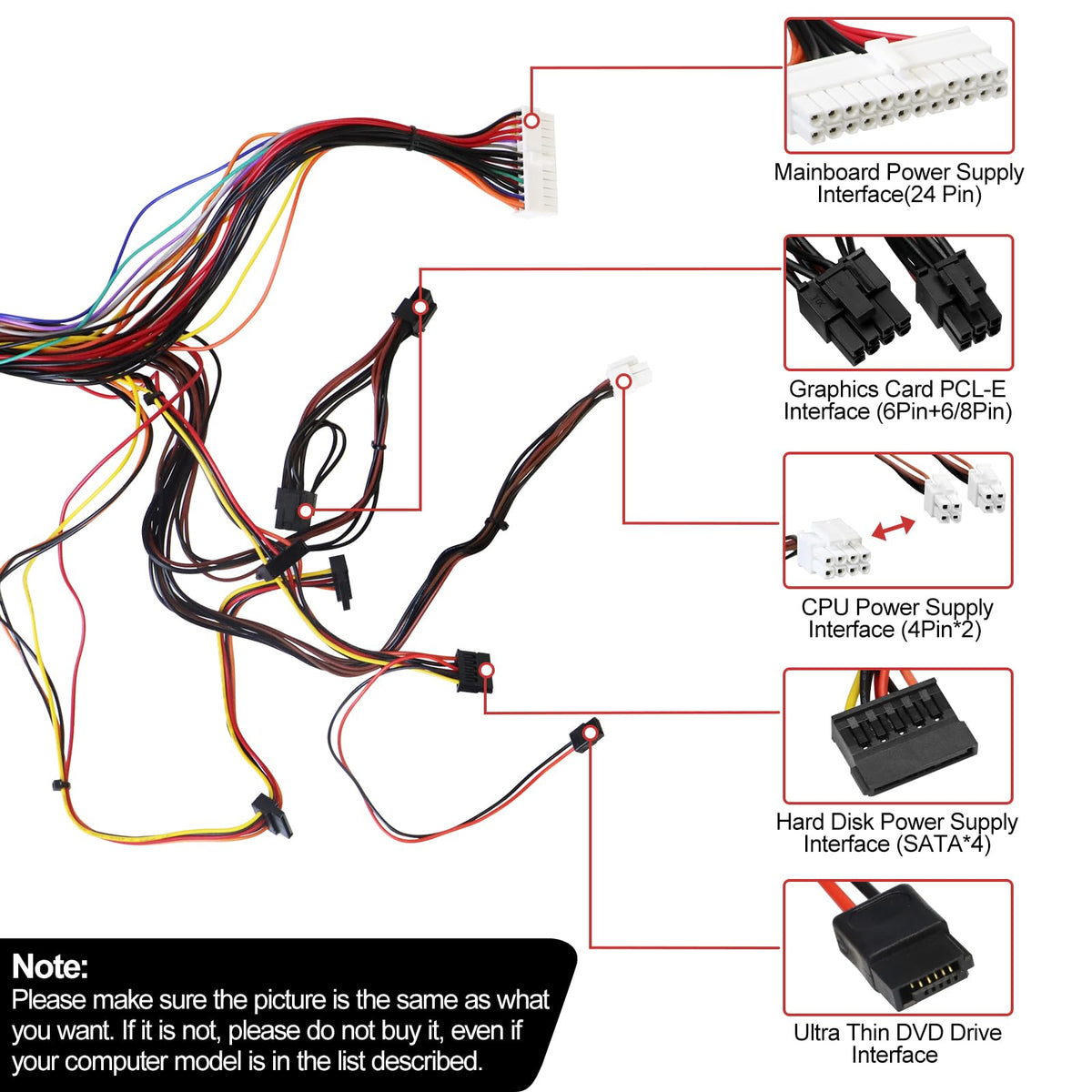 Mainboard Power Supply Interface(24 Pin)

Graphics Card PCL-E Interface (6Pin+6/8Pin)

CPU Power Supply Interface (4Pin*2)

Hard Disk Power Supply Interface (SATA*4)

Ultra Thin DVD Drive Interface

Note:
Please make sure the picture is the same as what you want. If it is not, please do not buy it, even if your computer model is in the list described.