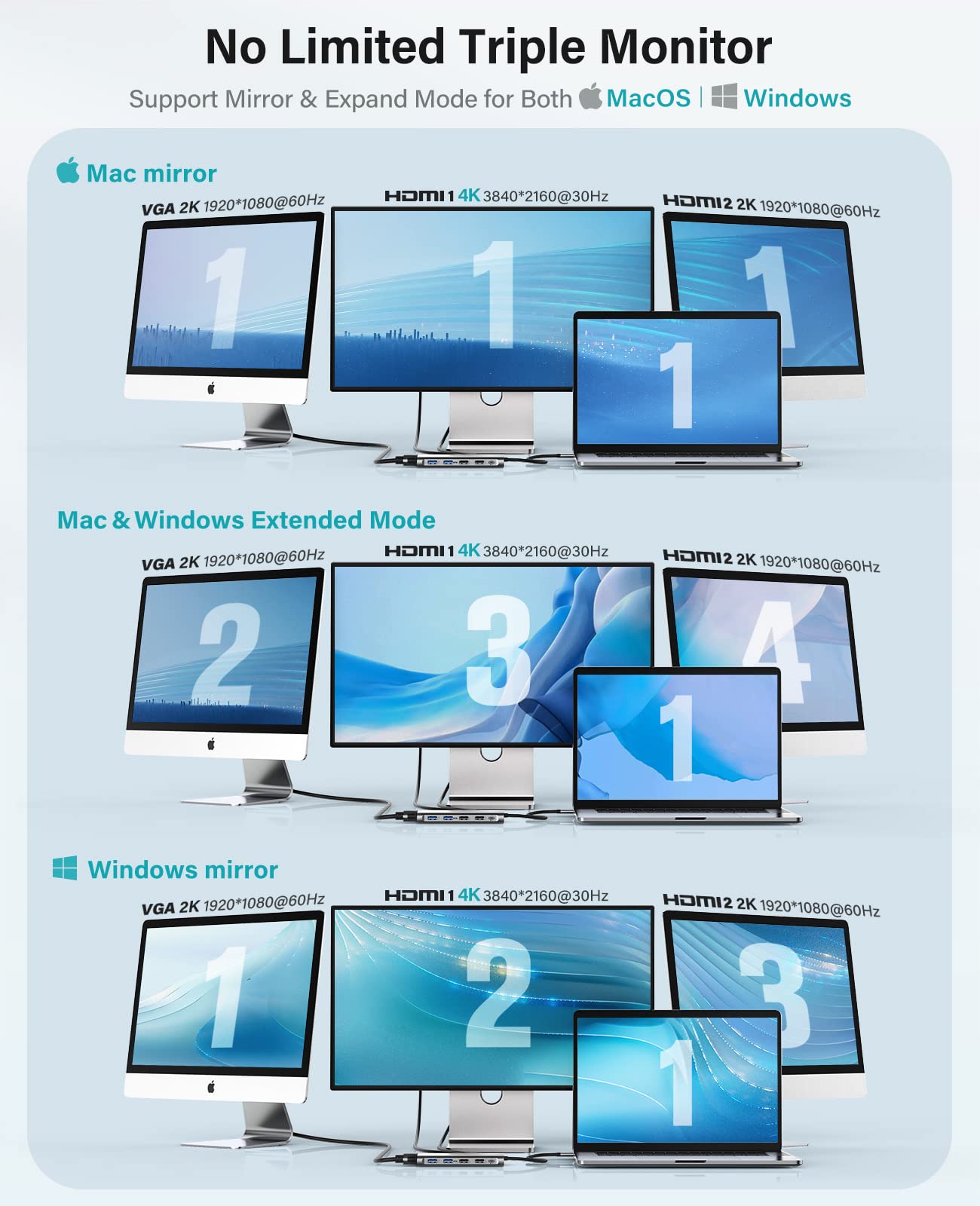 No Limited Triple Monitor

Support Mirror & Expand Mode for Both MacOS | Windows

Mac mirror

VGA 2K 1920*1080@60Hz

HDMI 1 4K 3840*2160@30Hz

HDMI 2 2K 1920*1080@60Hz

1

1

1

1

Mac & Windows Extended Mode

VGA 2K 1920*1080@60Hz

HDMI 1 4K 3840*2160@30Hz

HDMI 2 2K 1920*1080@60Hz

2

3

4

1

Windows mirror

VGA 2K 1920*1080@60Hz

HDMI 1 4K 3840*2160@30Hz

HDMI 2 2K 1920*1080@60Hz

1

2

3

1