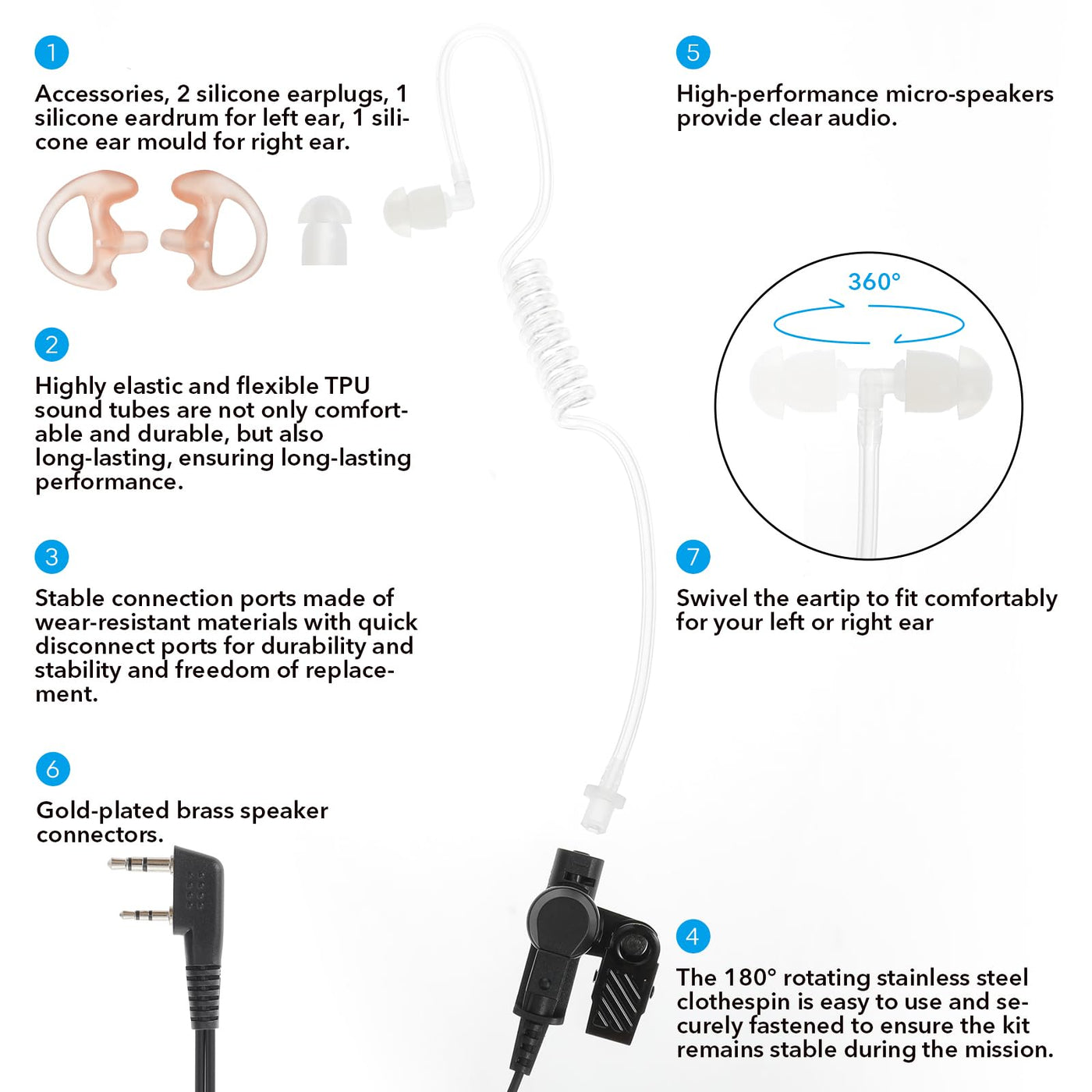 1

Accessories, 2 silicone earplugs, 1 silicone eardrum for left ear, 1 silicone ear mould for right ear.

2

Highly elastic and flexible TPU sound tubes are not only comfortable and durable, but also long-lasting, ensuring long-lasting performance.

3

Stable connection ports made of wear-resistant materials with quick disconnect ports for durability and stability and freedom of replacement.

6

Gold-plated brass speaker connectors.

5

High-performance micro-speakers provide clear audio.

360°

7

Swivel the eartip to fit comfortably for your left or right ear

4

The 180° rotating stainless steel clothespin is easy to use and securely fastened to ensure the kit remains stable during the mission.