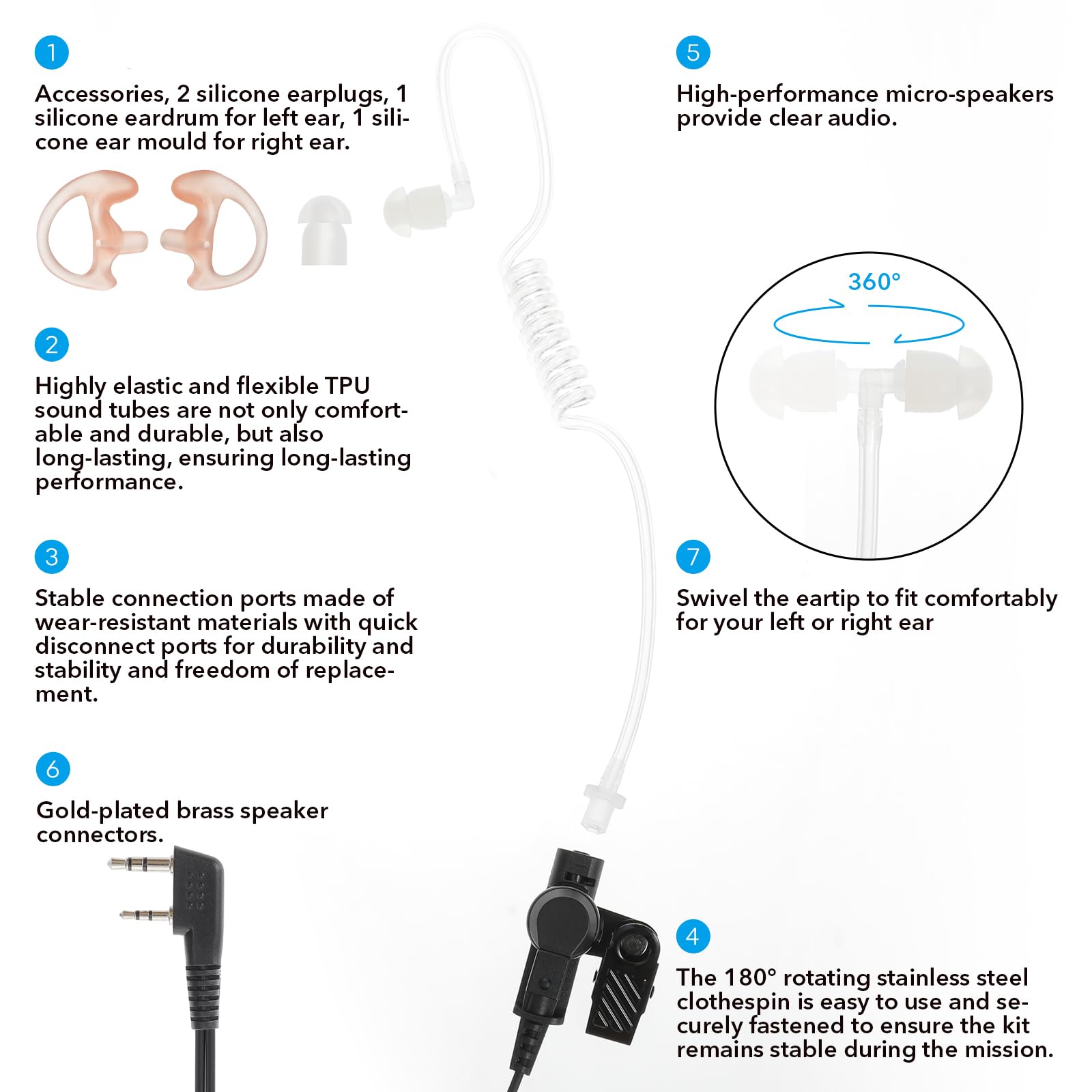 1

Accessories, 2 silicone earplugs, 1 silicone eardrum for left ear, 1 silicone ear mould for right ear.

2

Highly elastic and flexible TPU sound tubes are not only comfortable and durable, but also long-lasting, ensuring long-lasting performance.

3

Stable connection ports made of wear-resistant materials with quick disconnect ports for durability and stability and freedom of replacement.

6

Gold-plated brass speaker connectors.

5

High-performance micro-speakers provide clear audio.

360°

7

Swivel the eartip to fit comfortably for your left or right ear

4

The 180° rotating stainless steel clothespin is easy to use and securely fastened to ensure the kit remains stable during the mission.