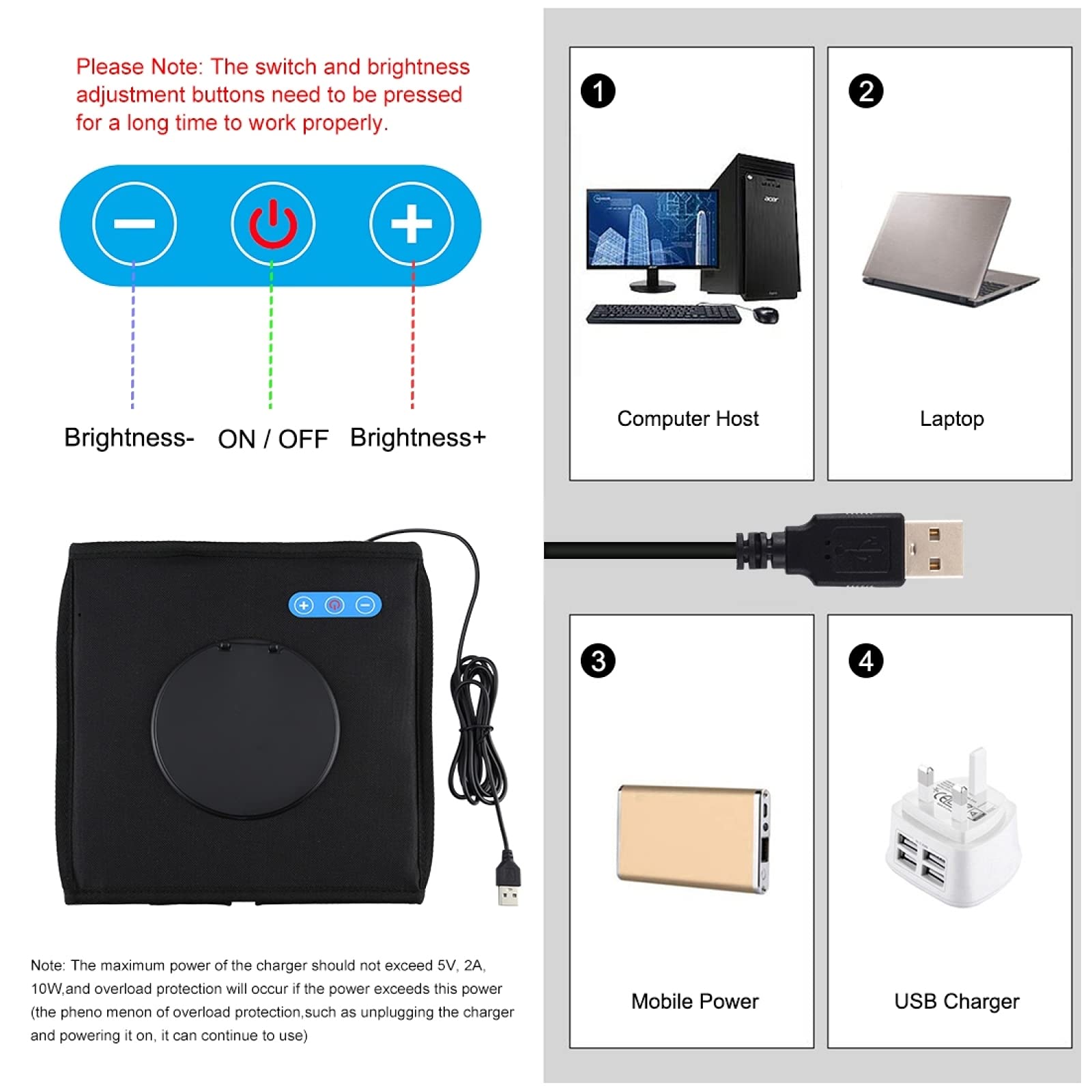 Please Note: The switch and brightness adjustment buttons need to be pressed for a long time to work properly.

Brightness- ON / OFF Brightness+

Note: The maximum power of the charger should not exceed 5V, 2A, 10W,and overload protection will occur if the power exceeds this power (the pheno menon of overload protection,such as unplugging the charger and powering it on, it can continue to use)

1
acer
Computer Host

2
Laptop

3
Mobile Power

4
USB Charger