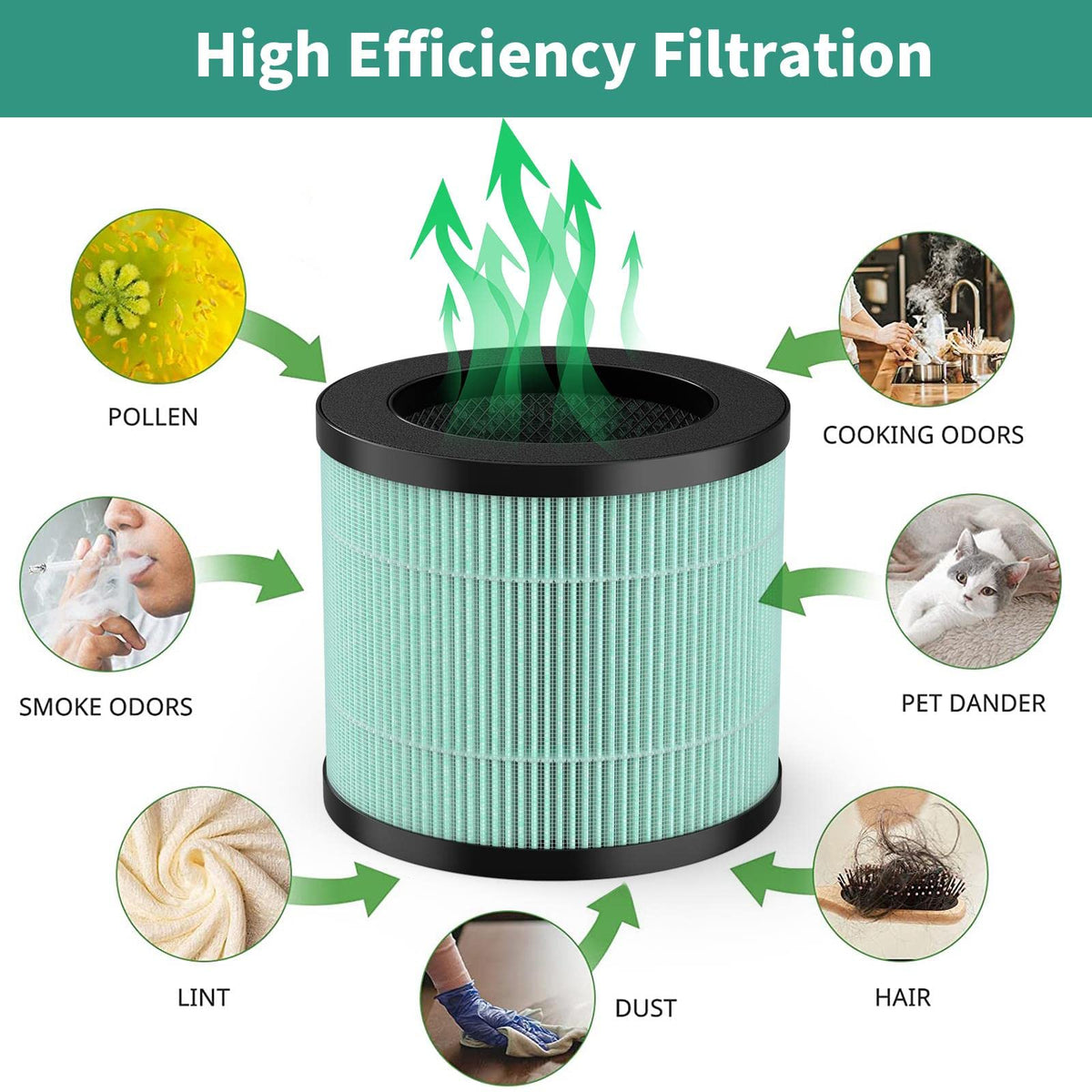 High Efficiency Filtration

POLLEN

COOKING ODORS

SMOKE ODORS

PET DANDER

LINT

DUST

HAIR