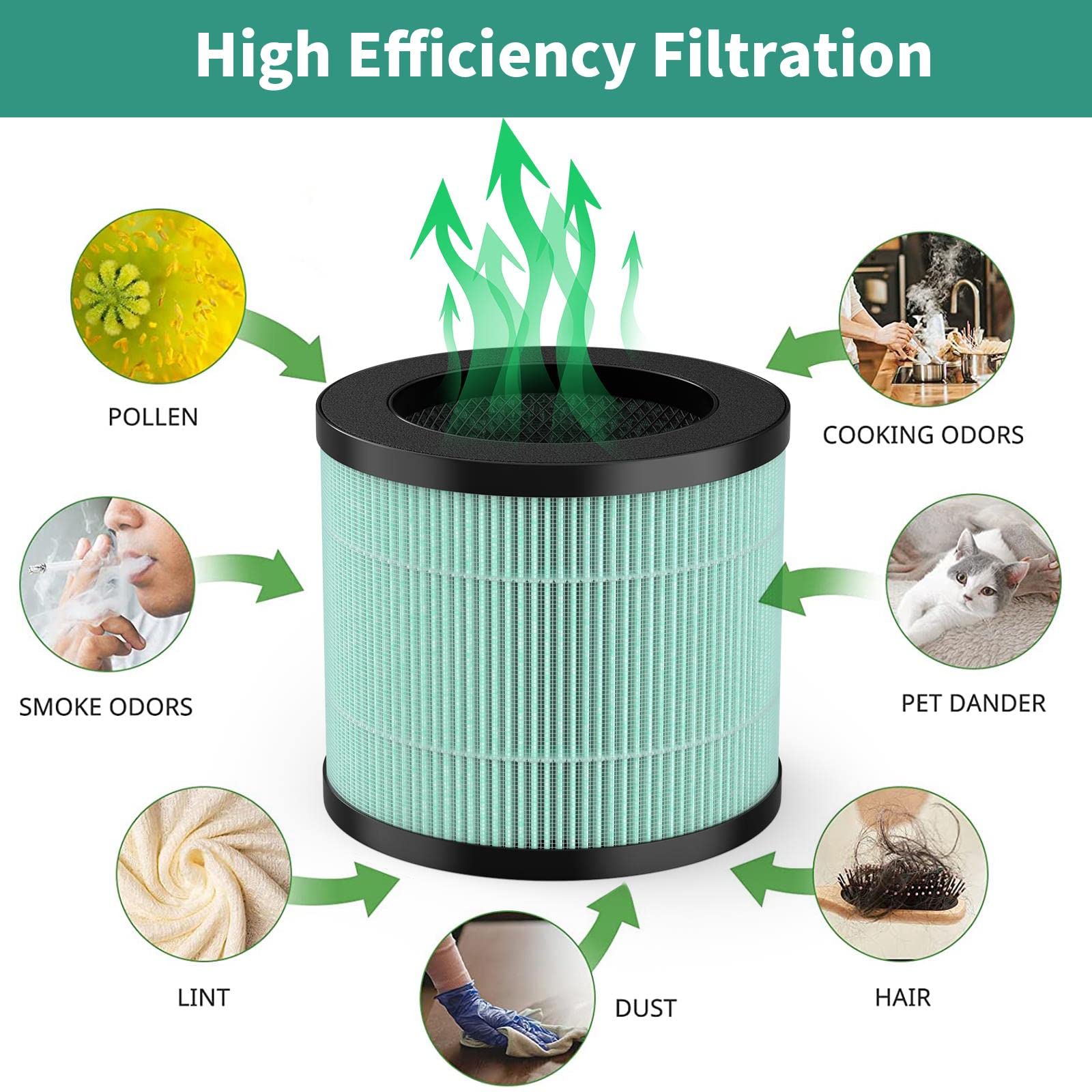 High Efficiency Filtration

POLLEN

COOKING ODORS

SMOKE ODORS

PET DANDER

LINT

DUST

HAIR