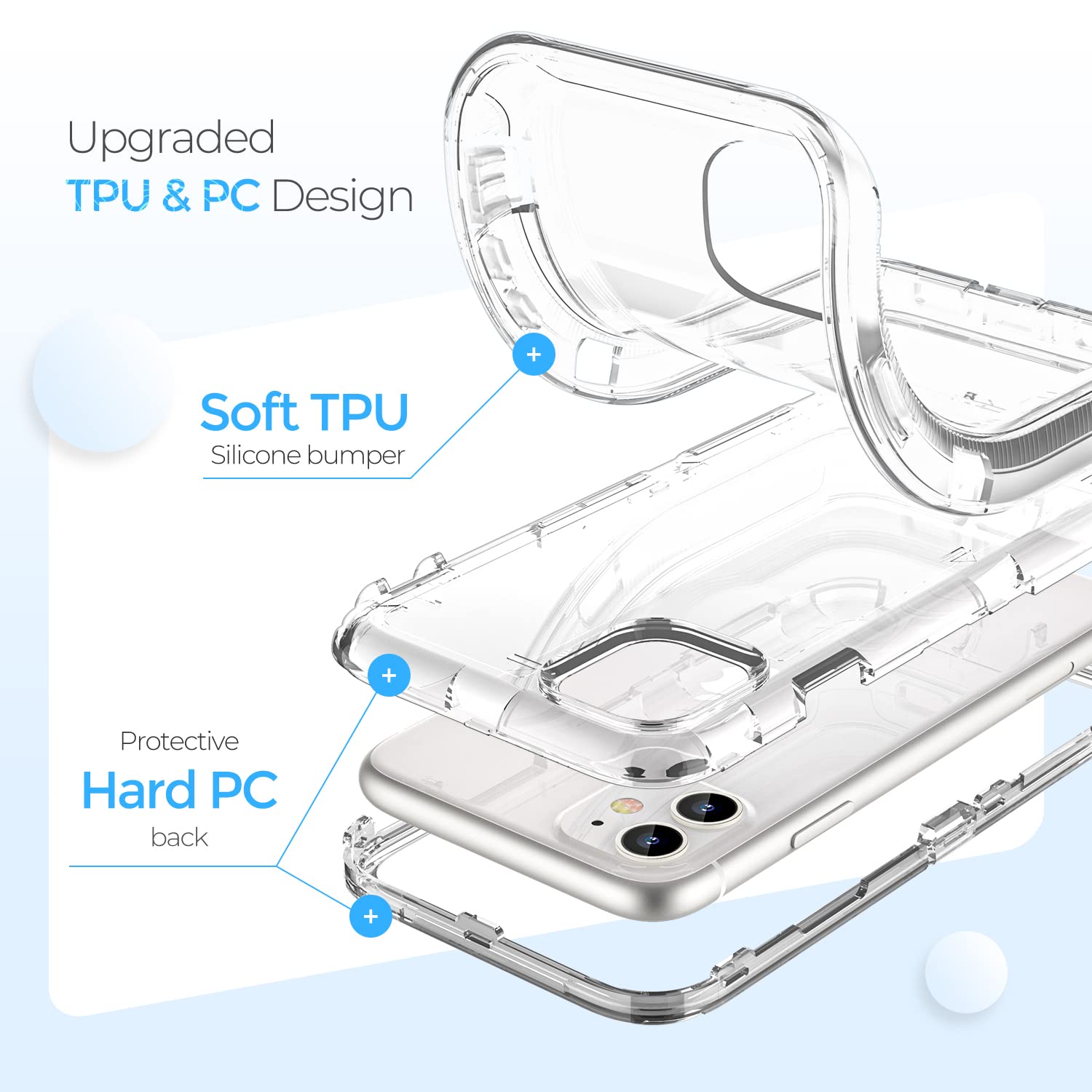 Upgraded
TPU & PC Design

+

Soft TPU
Silicone bumper

+

Protective
Hard PC
back

+