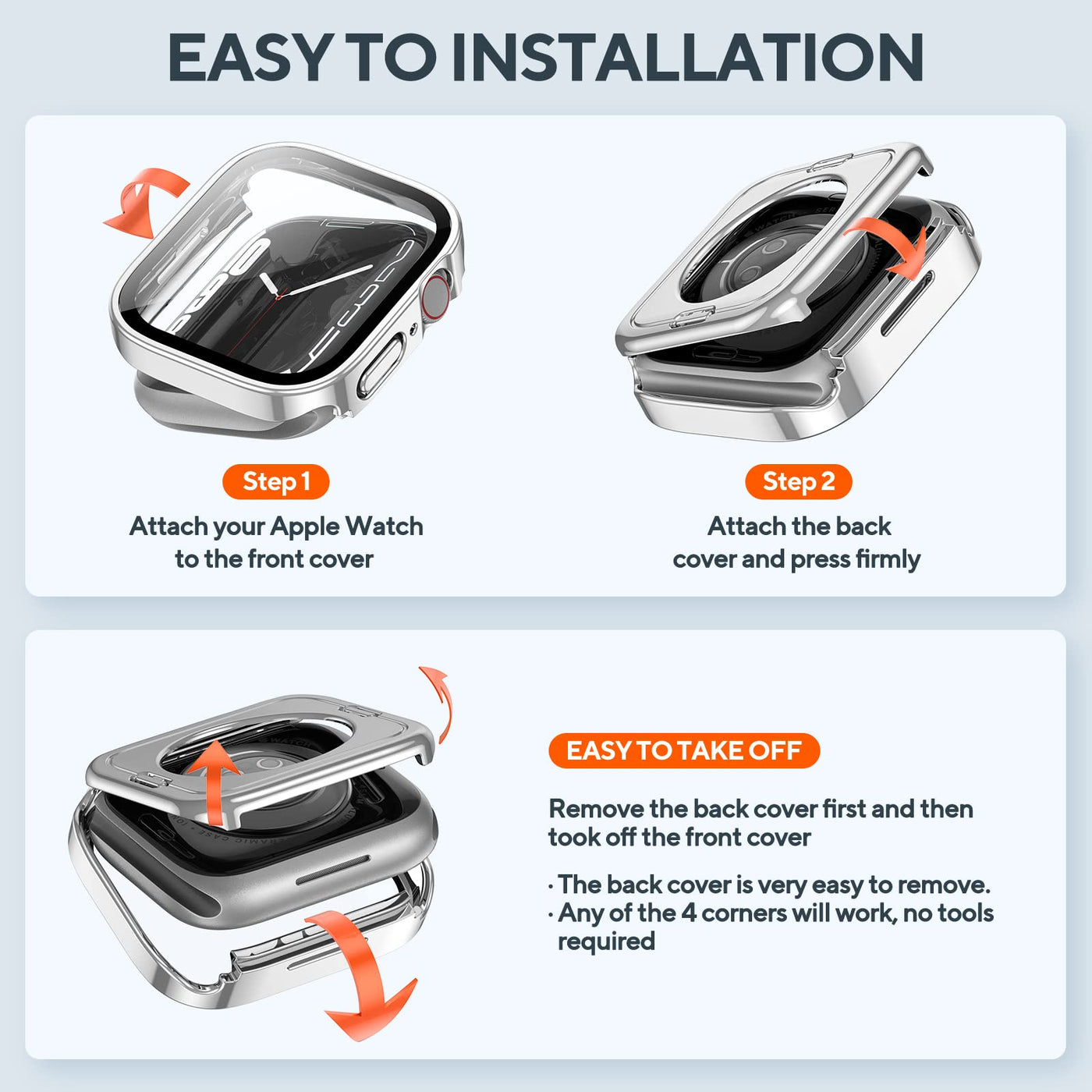 EASY TO INSTALLATION

Step 1
Attach your Apple Watch to the front cover

Step 2
Attach the back cover and press firmly

EASY TO TAKE OFF

Remove the back cover first and then took off the front cover

· The back cover is very easy to remove.
· Any of the 4 corners will work, no tools required