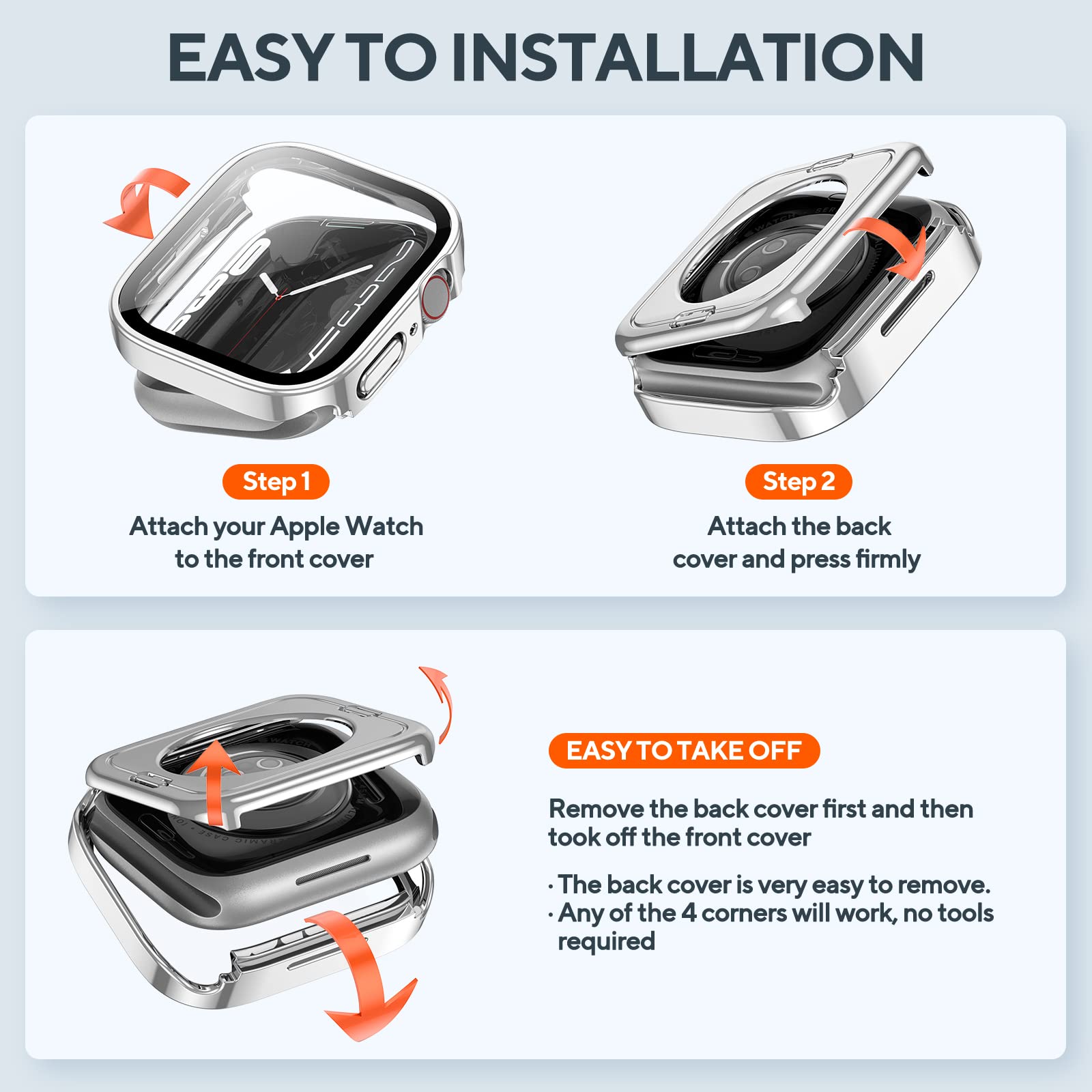 EASY TO INSTALLATION

Step 1
Attach your Apple Watch to the front cover

Step 2
Attach the back cover and press firmly

EASY TO TAKE OFF

Remove the back cover first and then took off the front cover

· The back cover is very easy to remove.
· Any of the 4 corners will work, no tools required