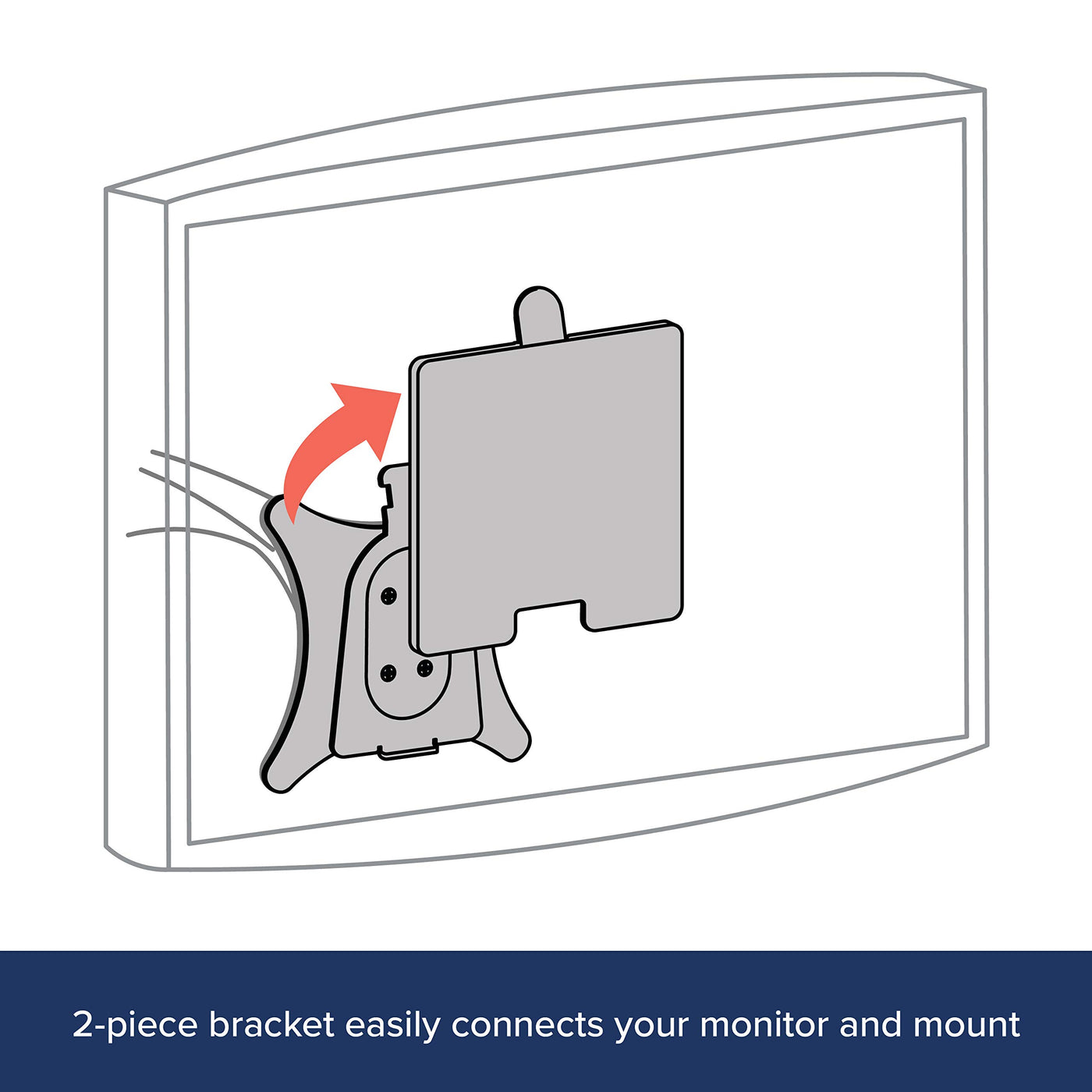 2-piece bracket easily connects your monitor and mount