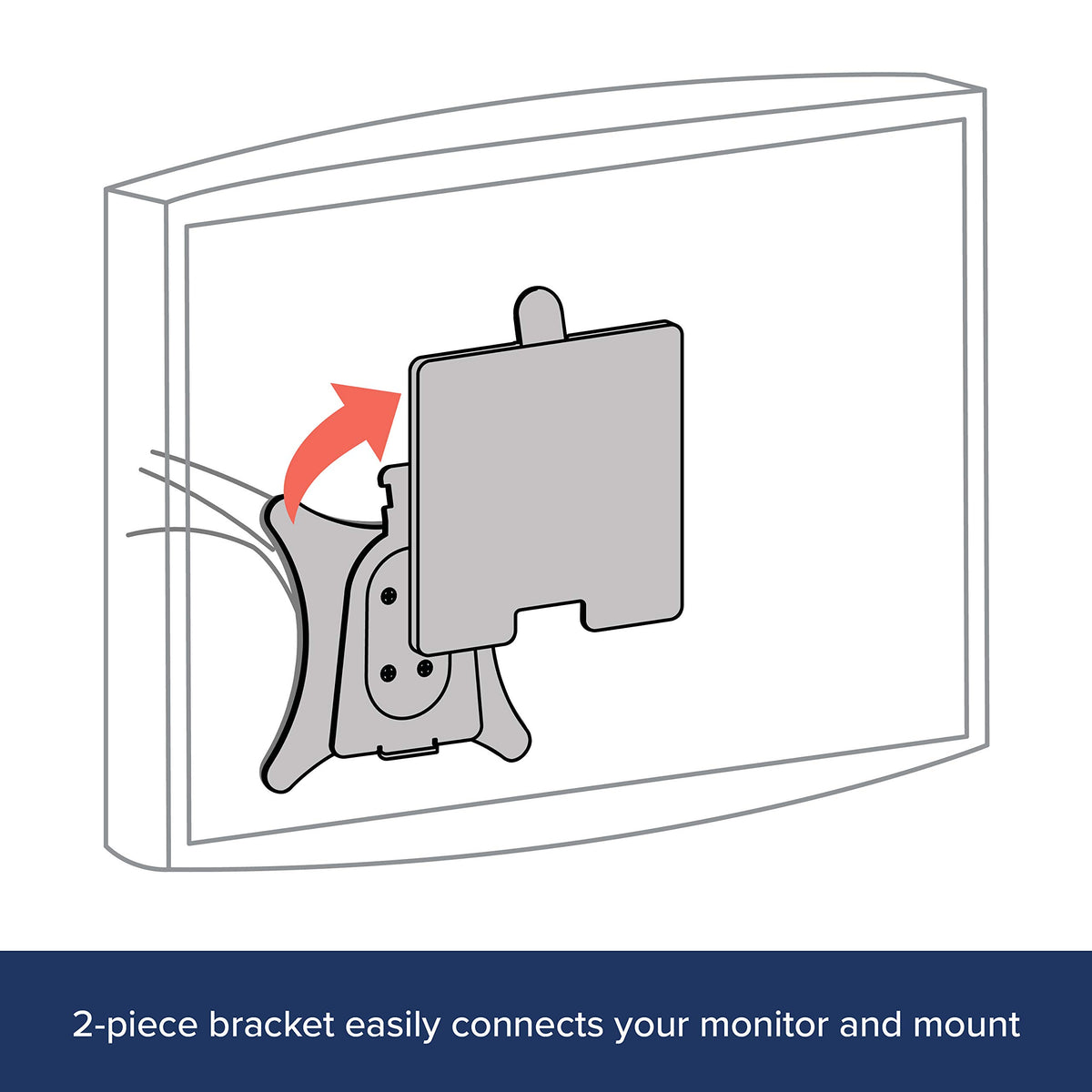 2-piece bracket easily connects your monitor and mount