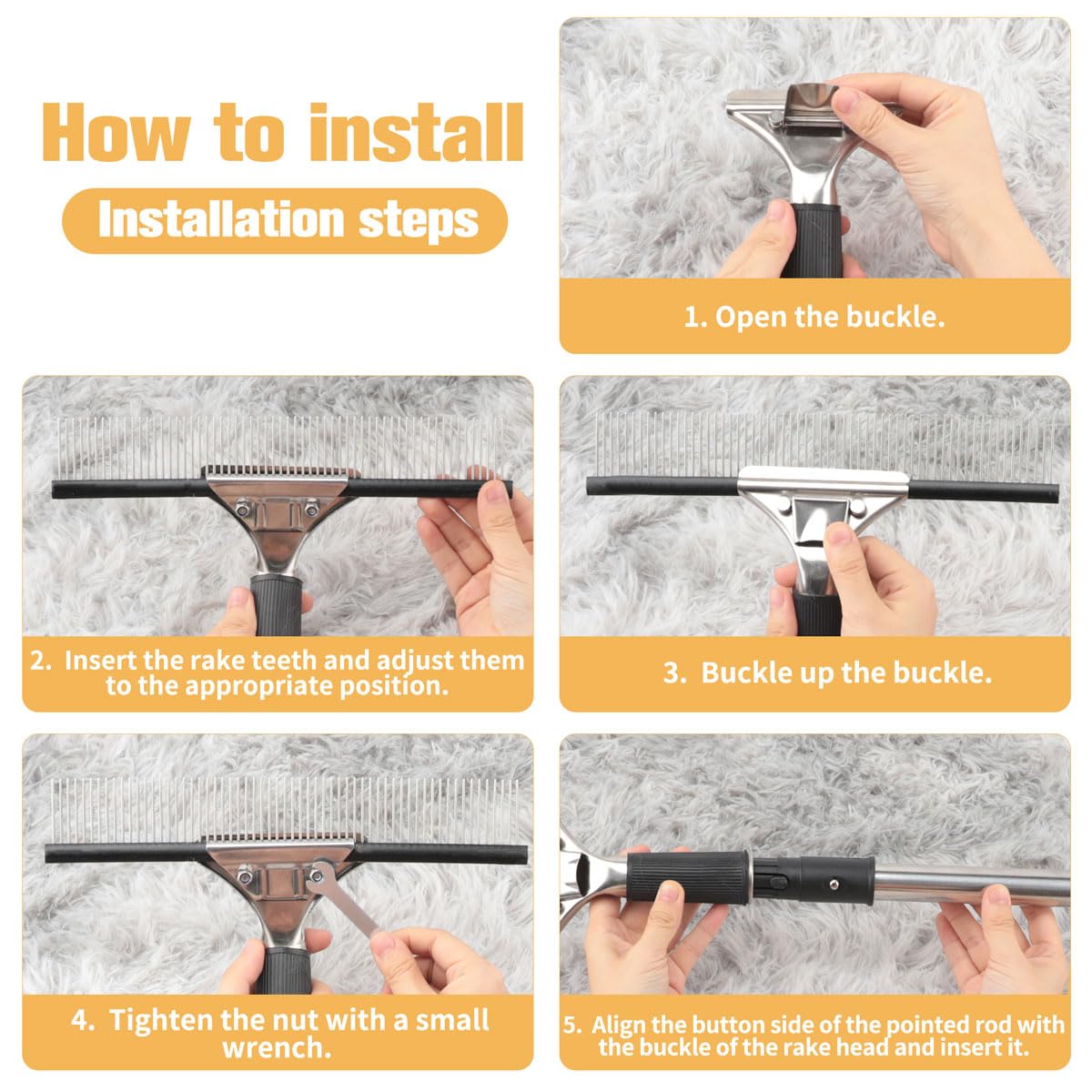 How to install

Installation steps

1. Open the buckle.

2. Insert the rake teeth and adjust them to the appropriate position.

3. Buckle up the buckle.

4. Tighten the nut with a small wrench.

5. Align the button side of the pointed rod with the buckle of the rake head and insert it.