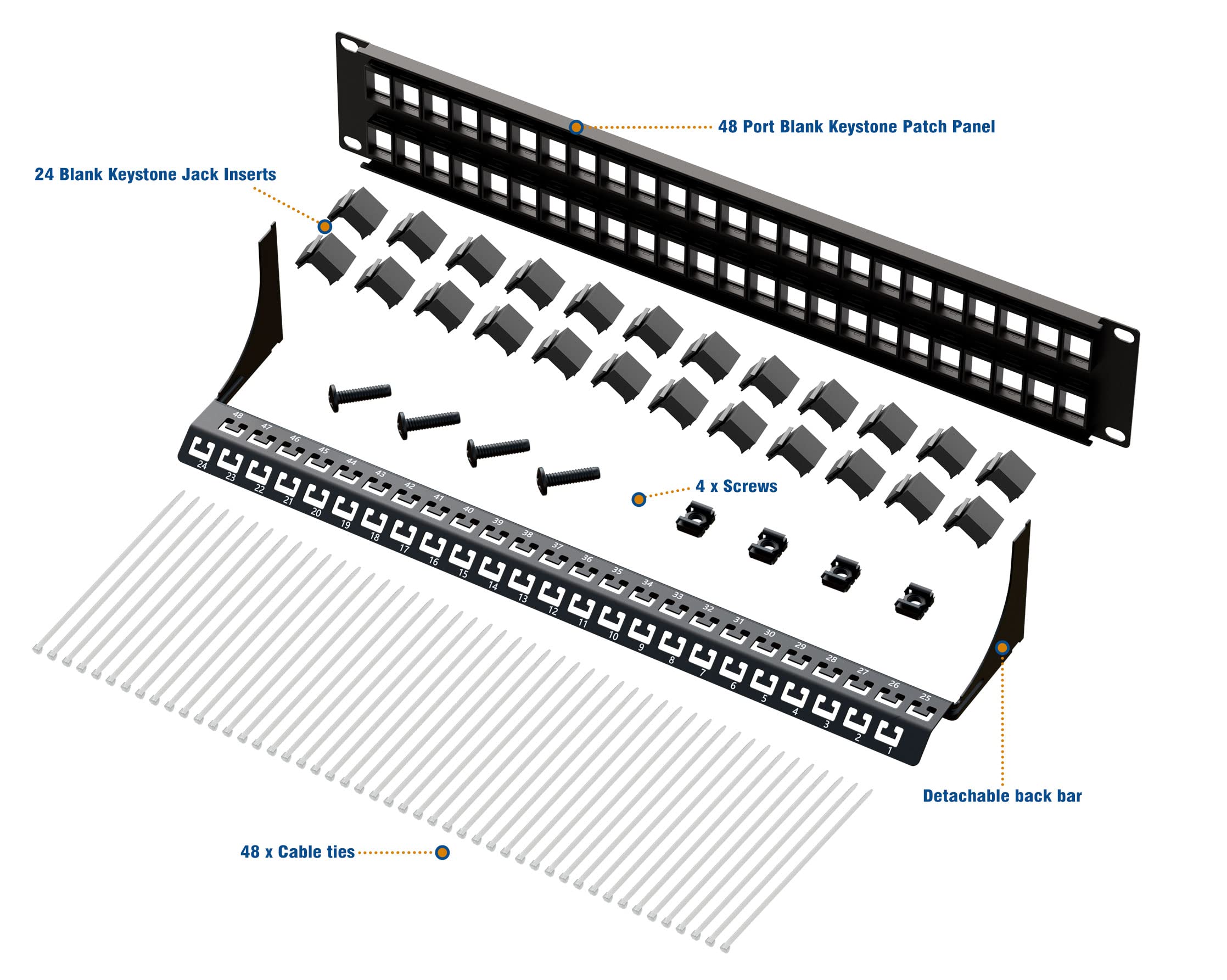 48 Port Blank Keystone Patch Panel

24 Blank Keystone Jack Inserts

48 47 46 45 44 43 42 41 40 39 38 37 36 35 34 33 32 31 30 29 28 27 26 25

24 23 22 21 20 19 18 17 16 15 14 13 12 11 10 9 8 7 6 5 4 3 2 1

4 x Screws

Detachable back bar

48 x Cable ties