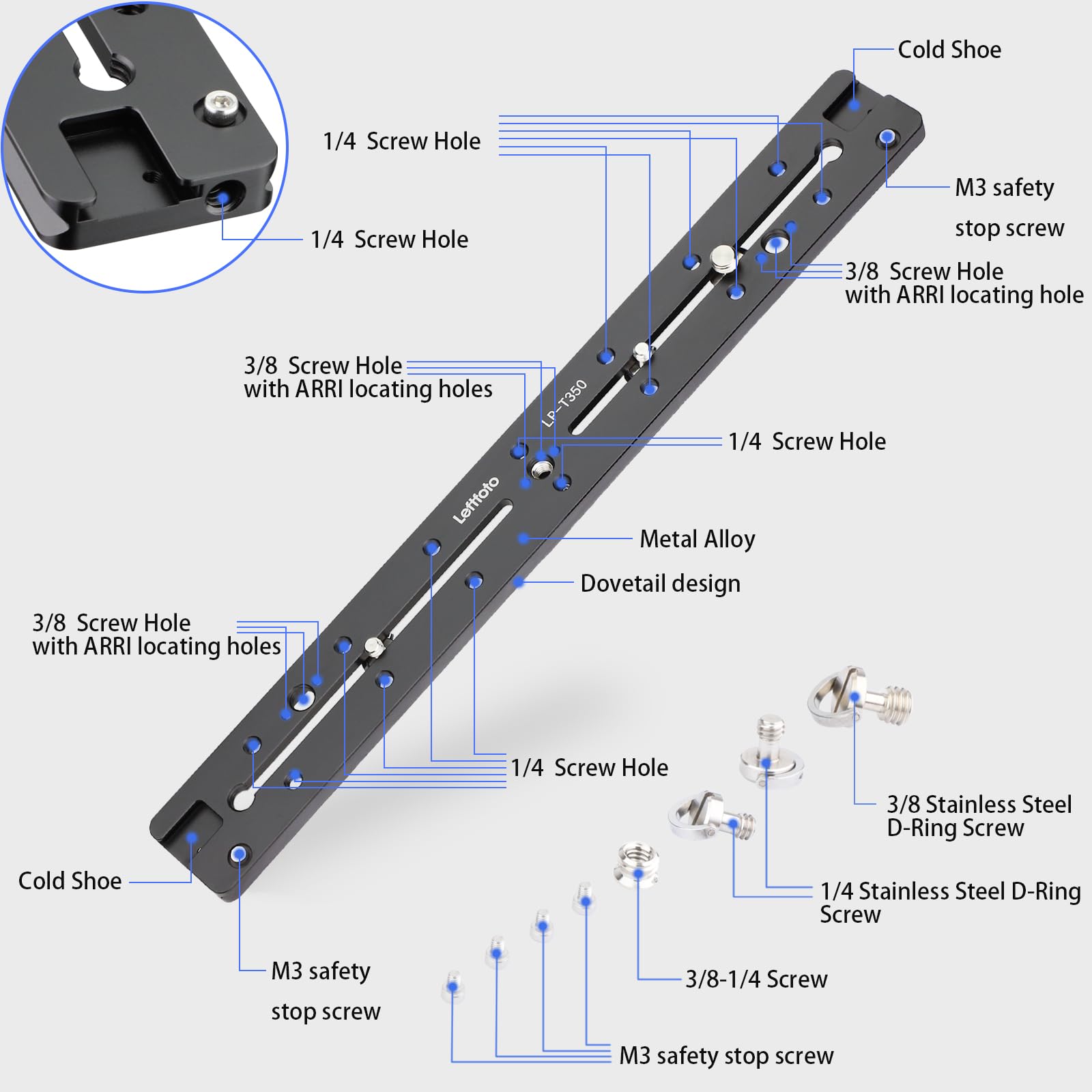 Cold Shoe

1/4 Screw Hole

M3 safety stop screw

1/4 Screw Hole

3/8 Screw Hole with ARRI locating hole

3/8 Screw Hole with ARRI locating holes

LP-T350

1/4 Screw Hole

Leftfoto

Metal Alloy

Dovetail design

3/8 Screw Hole with ARRI locating holes

1/4 Screw Hole

3/8 Stainless Steel D-Ring Screw

Cold Shoe

1/4 Stainless Steel D-Ring Screw

M3 safety stop screw

3/8-1/4 Screw

M3 safety stop screw