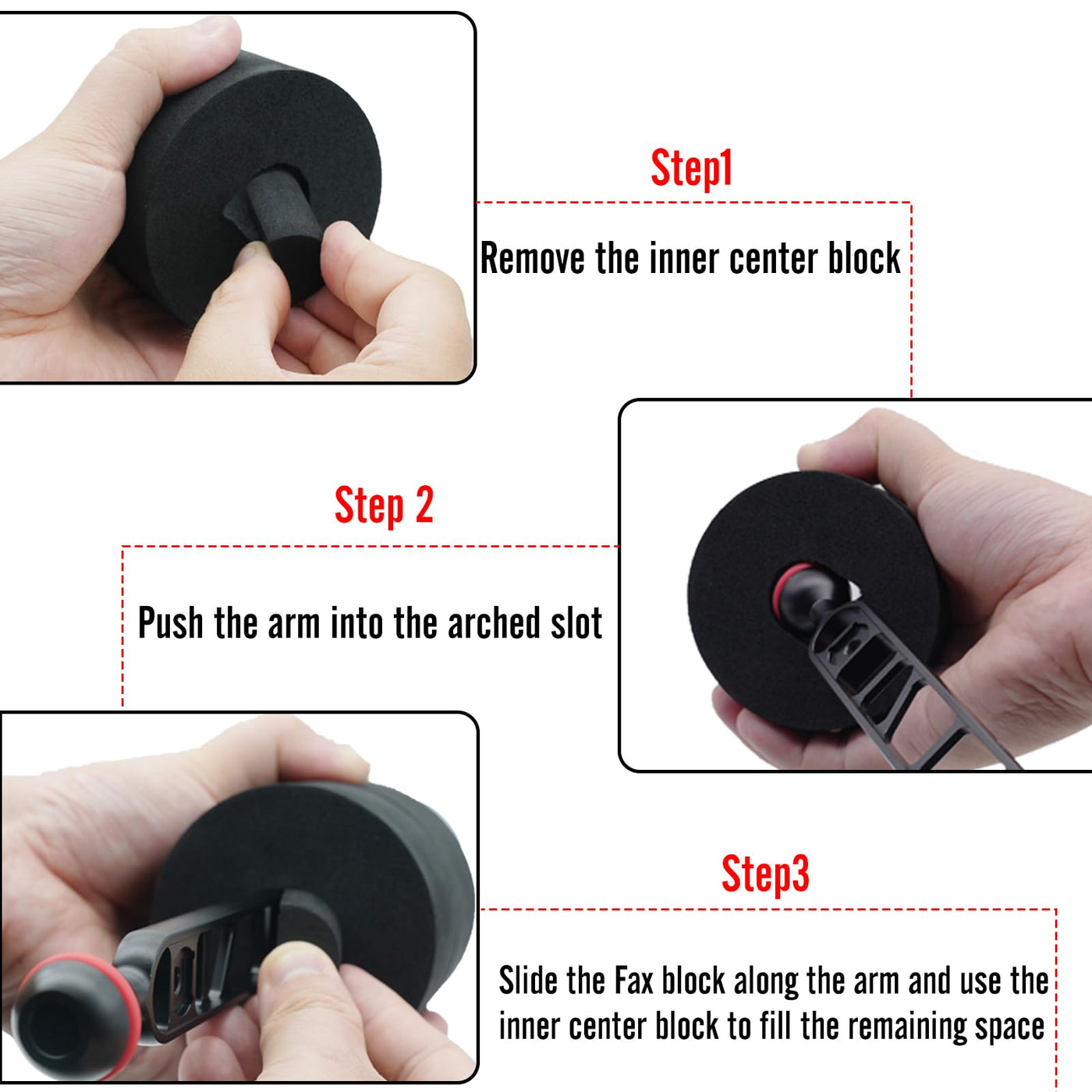 Step1

Remove the inner center block

Step 2

Push the arm into the arched slot

Step3

Slide the Fax block along the arm and use the inner center block to fill the remaining space