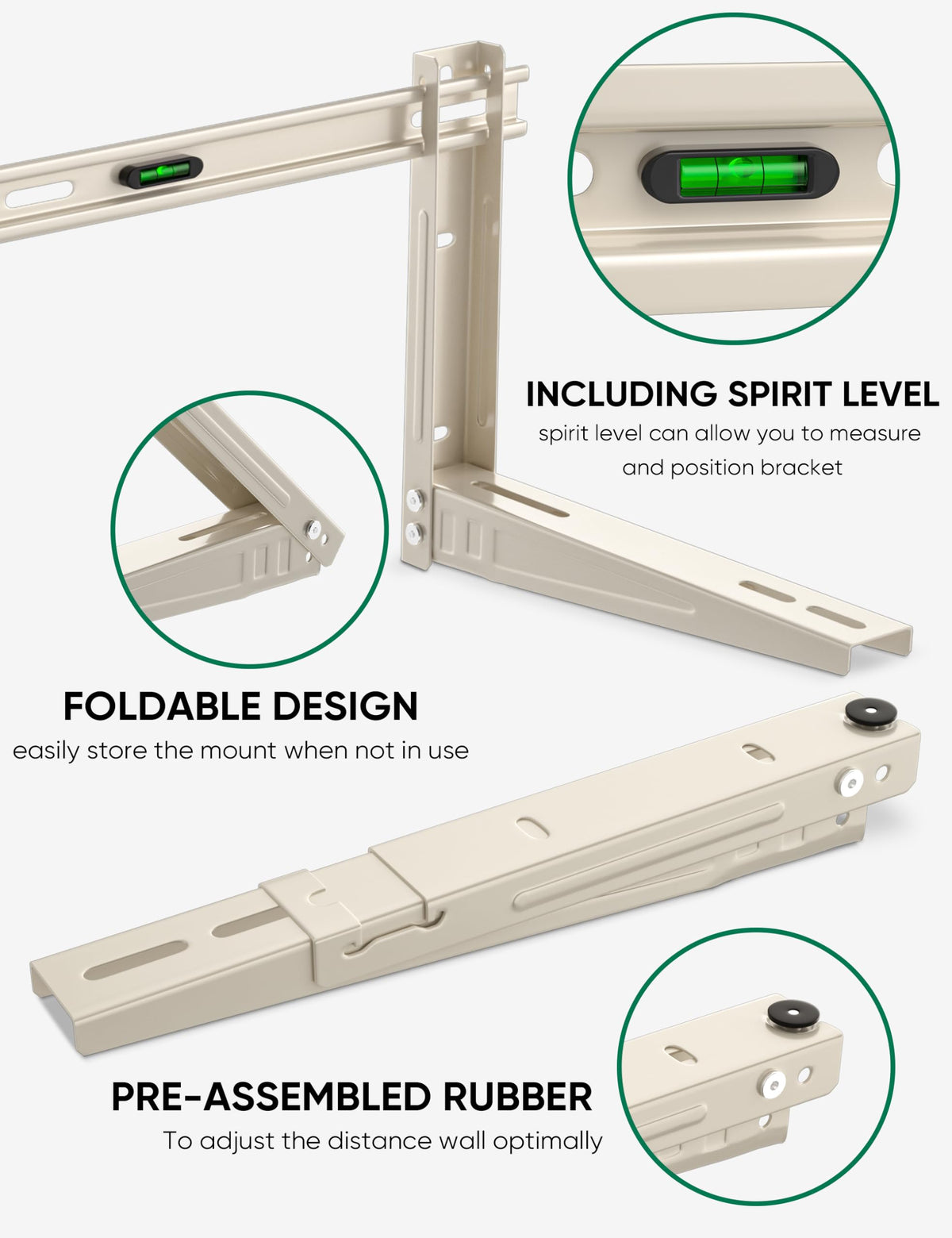 INCLUDING SPIRIT LEVEL
spirit level can allow you to measure and position bracket

FOLDABLE DESIGN
easily store the mount when not in use

PRE-ASSEMBLED RUBBER
To adjust the distance wall optimally