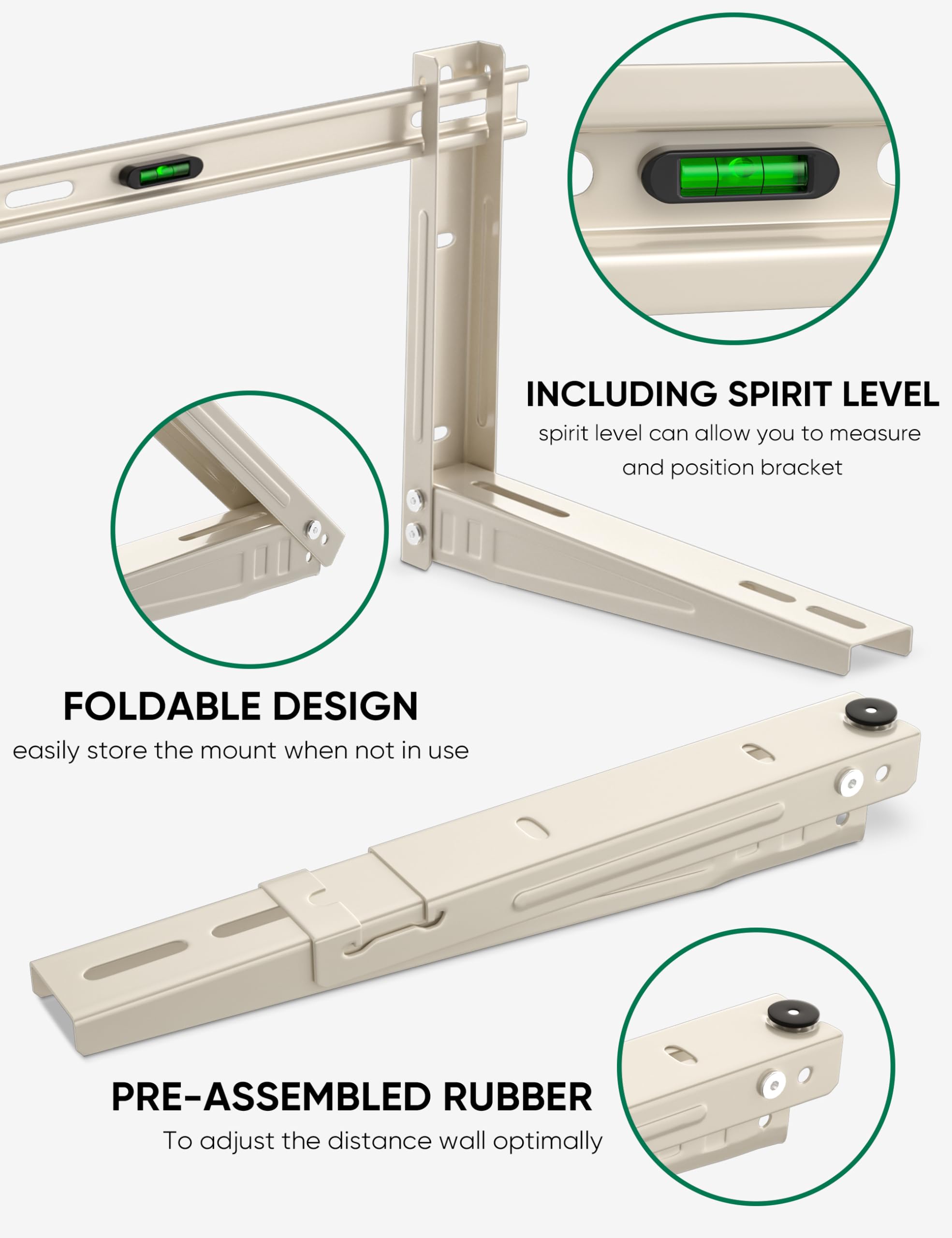 INCLUDING SPIRIT LEVEL
spirit level can allow you to measure and position bracket

FOLDABLE DESIGN
easily store the mount when not in use

PRE-ASSEMBLED RUBBER
To adjust the distance wall optimally