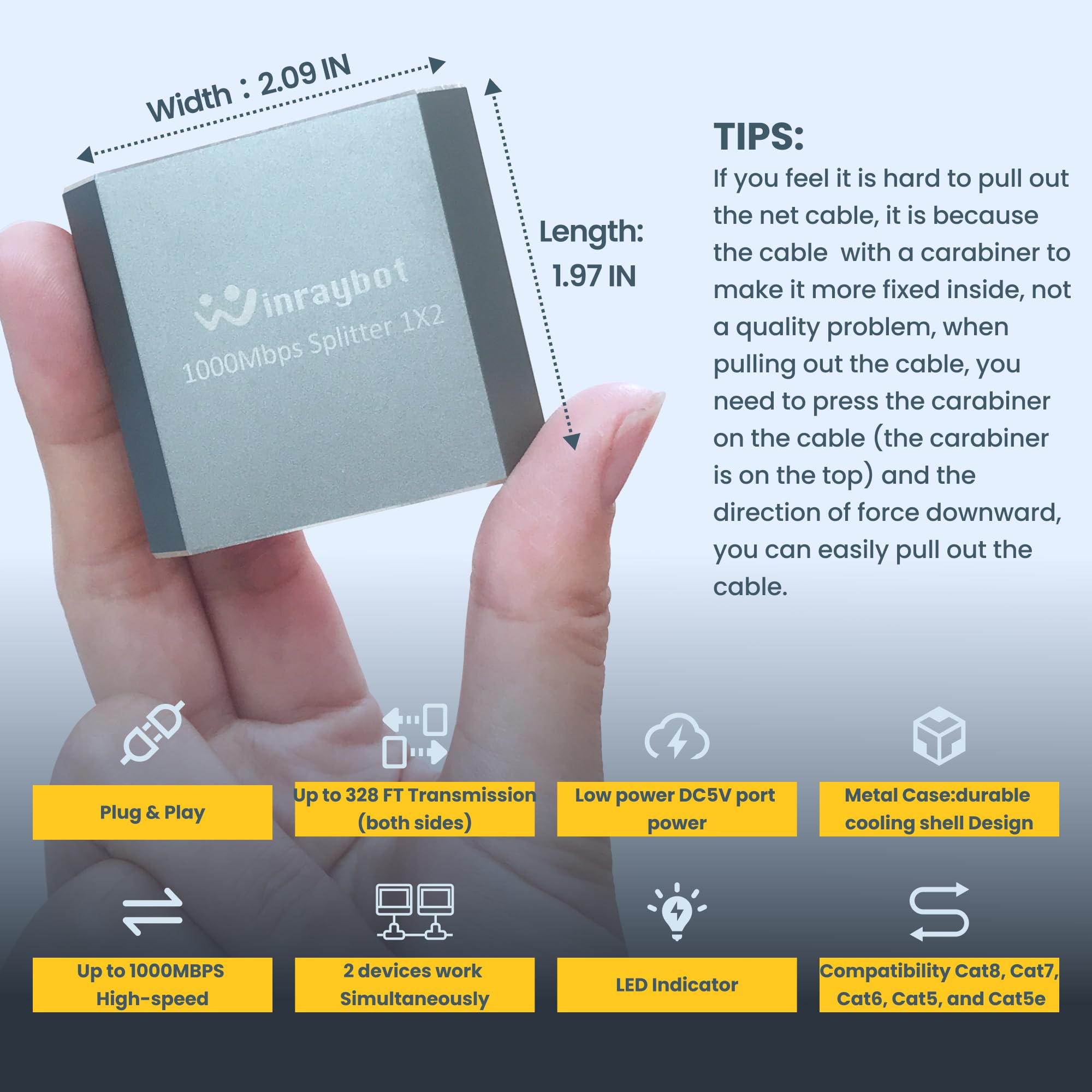 Width：2.09 IN

Length:
1.97 IN

Winraybot
1000Mbps Splitter 1X2

TIPS:
If you feel it is hard to pull out the net cable, it is because the cable  with a carabiner to make it more fixed inside, not a quality problem, when pulling out the cable, you need to press the carabiner on the cable (the carabiner is on the top) and the direction of force downward, you can easily pull out the cable.

Plug & Play

Up to 328 FT Transmission (both sides)

Low power DC5V port power

Metal Case:durable cooling shell Design

Up to 1000MBPS High-speed

2 devices work Simultaneously

LED Indicator

Compatibility Cat8, Cat7, Cat6, Cat5, and Cat5e