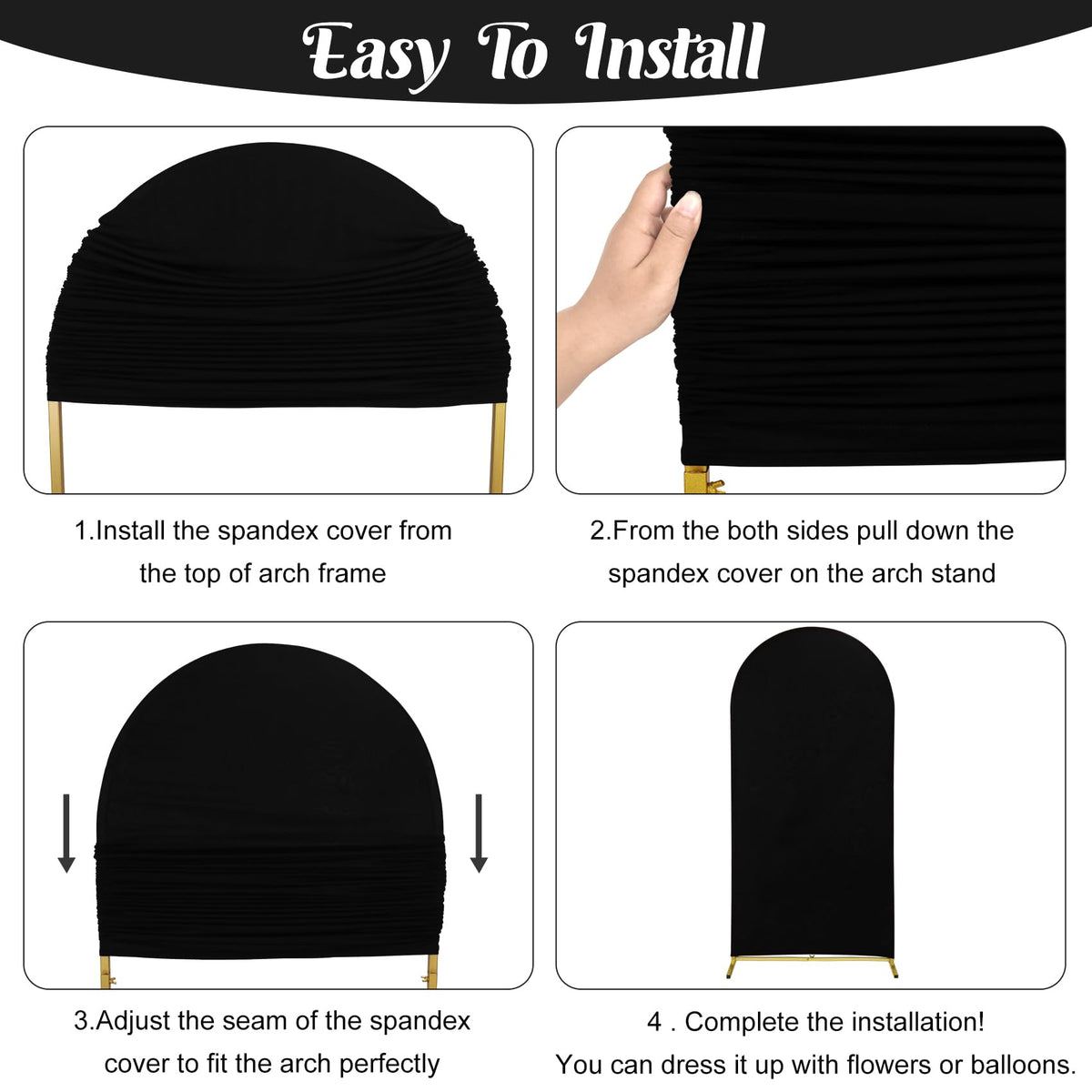 Easy To Install

1.Install the spandex cover from the top of arch frame

2.From the both sides pull down the spandex cover on the arch stand

3.Adjust the seam of the spandex cover to fit the arch perfectly

4 . Complete the installation! You can dress it up with flowers or balloons.