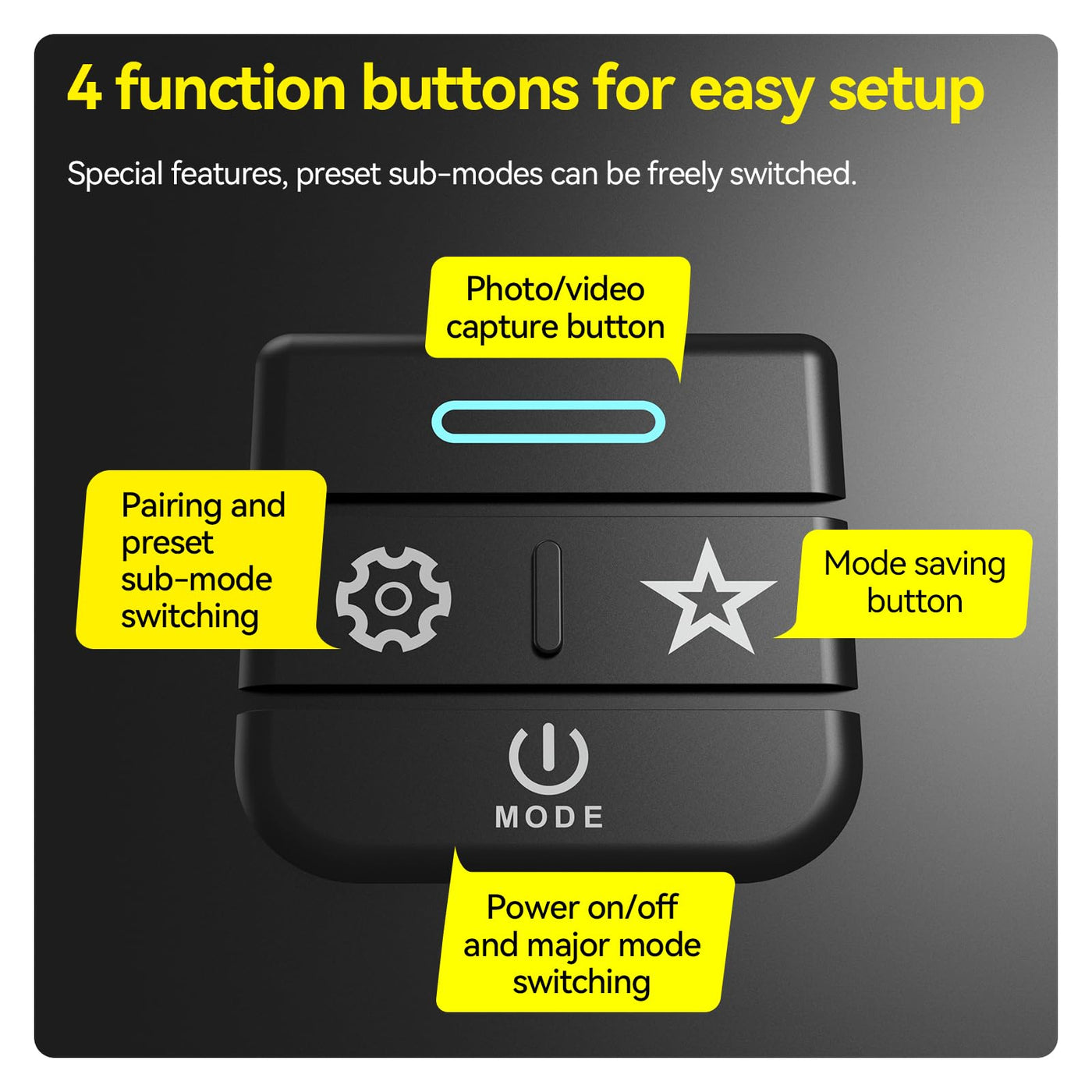 4 function buttons for easy setup

Special features, preset sub-modes can be freely switched.

Photo/video capture button

Pairing and preset sub-mode switching

Mode saving button

MODE

Power on/off and major mode switching