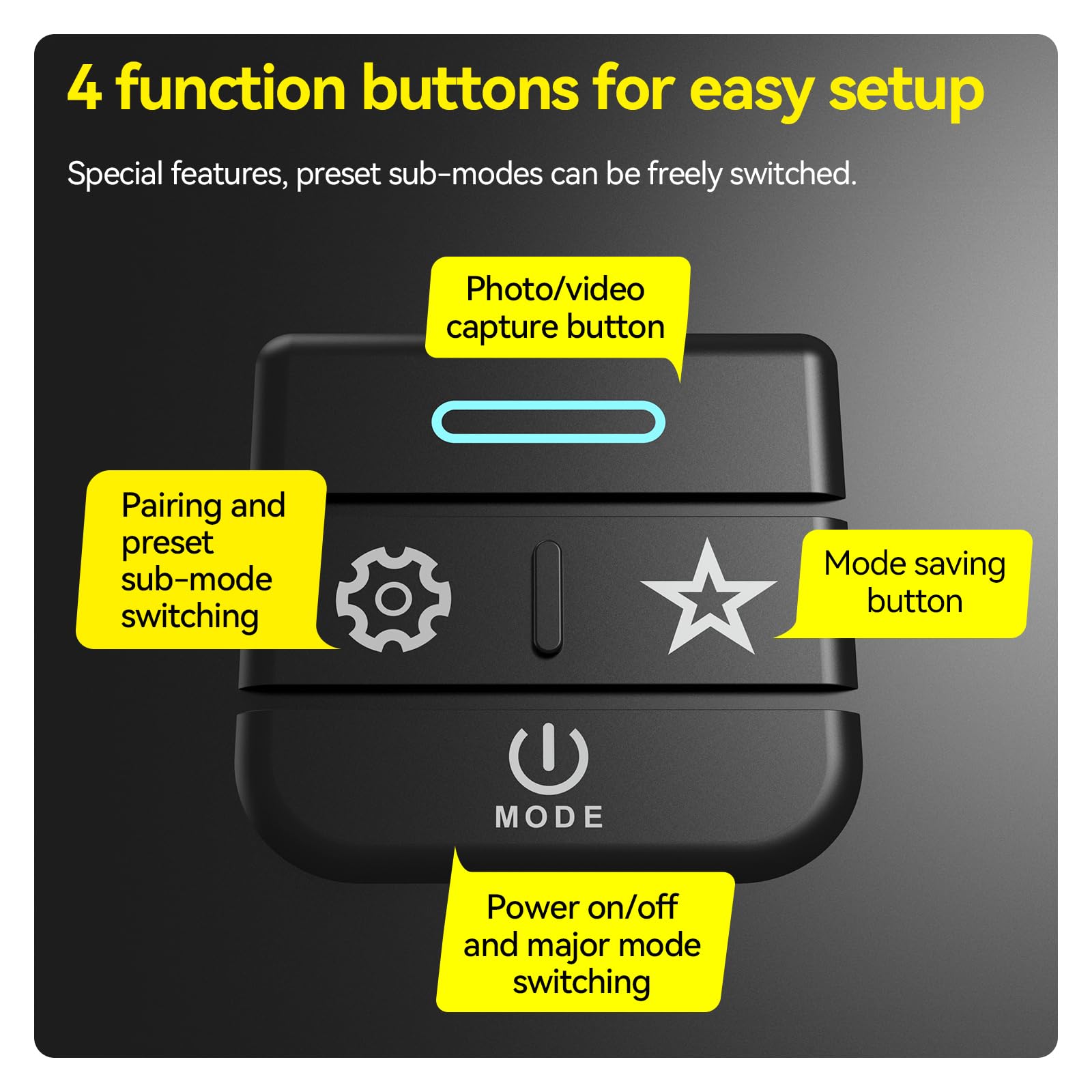 4 function buttons for easy setup

Special features, preset sub-modes can be freely switched.

Photo/video capture button

Pairing and preset sub-mode switching

Mode saving button

MODE

Power on/off and major mode switching