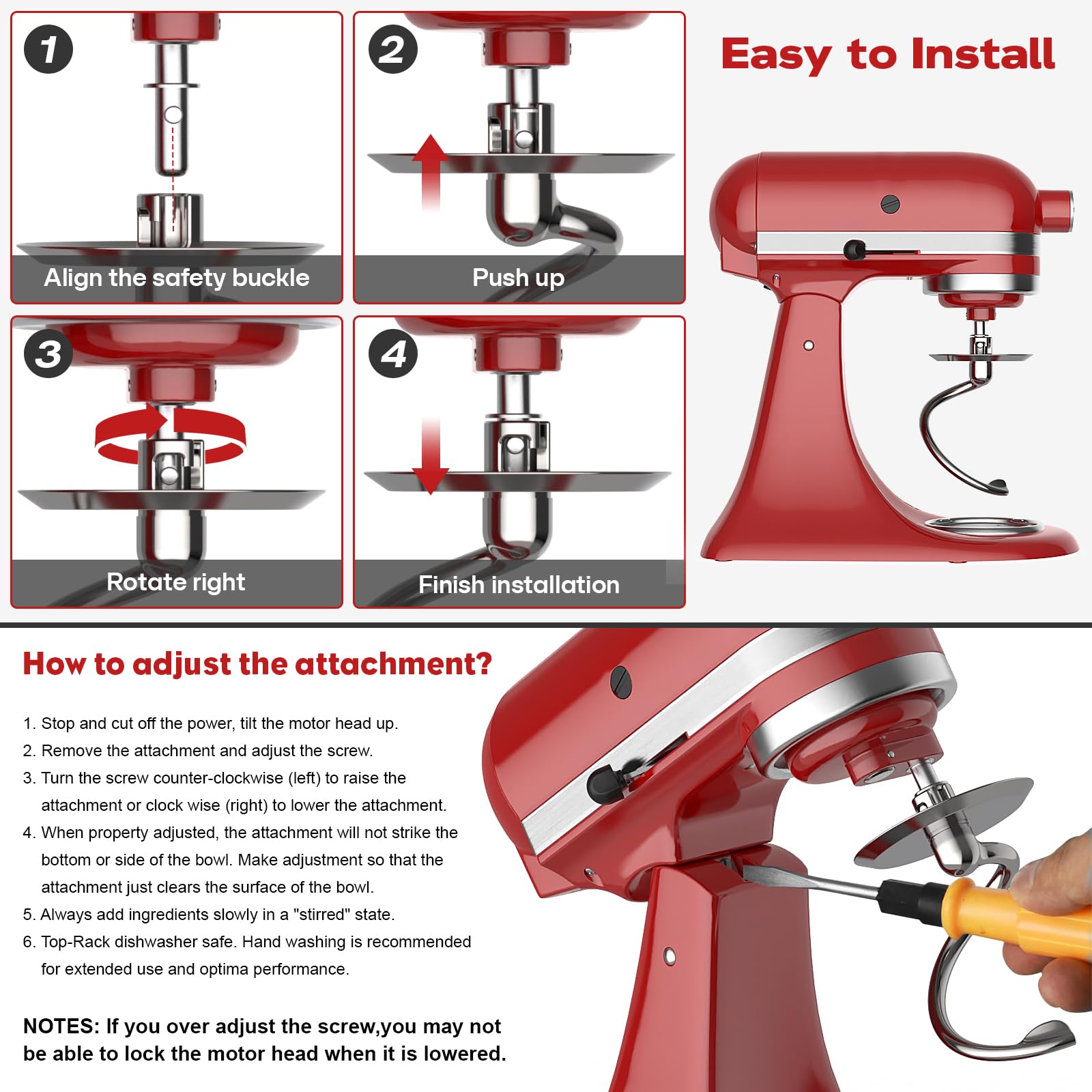 1
Align the safety buckle

2
Push up

Easy to Install

3
Rotate right

4
Finish installation

How to adjust the attachment?

1. Stop and cut off the power, tilt the motor head up.
2. Remove the attachment and adjust the screw.
3. Turn the screw counter-clockwise (left) to raise the attachment or clock wise (right) to lower the attachment.
4. When property adjusted, the attachment will not strike the bottom or side of the bowl. Make adjustment so that the attachment just clears the surface of the bowl.
5. Always add ingredients slowly in a "stirred" state.
6. Top-Rack dishwasher safe. Hand washing is recommended for extended use and optima performance.

NOTES: If you over adjust the screw,you may not be able to lock the motor head when it is lowered.