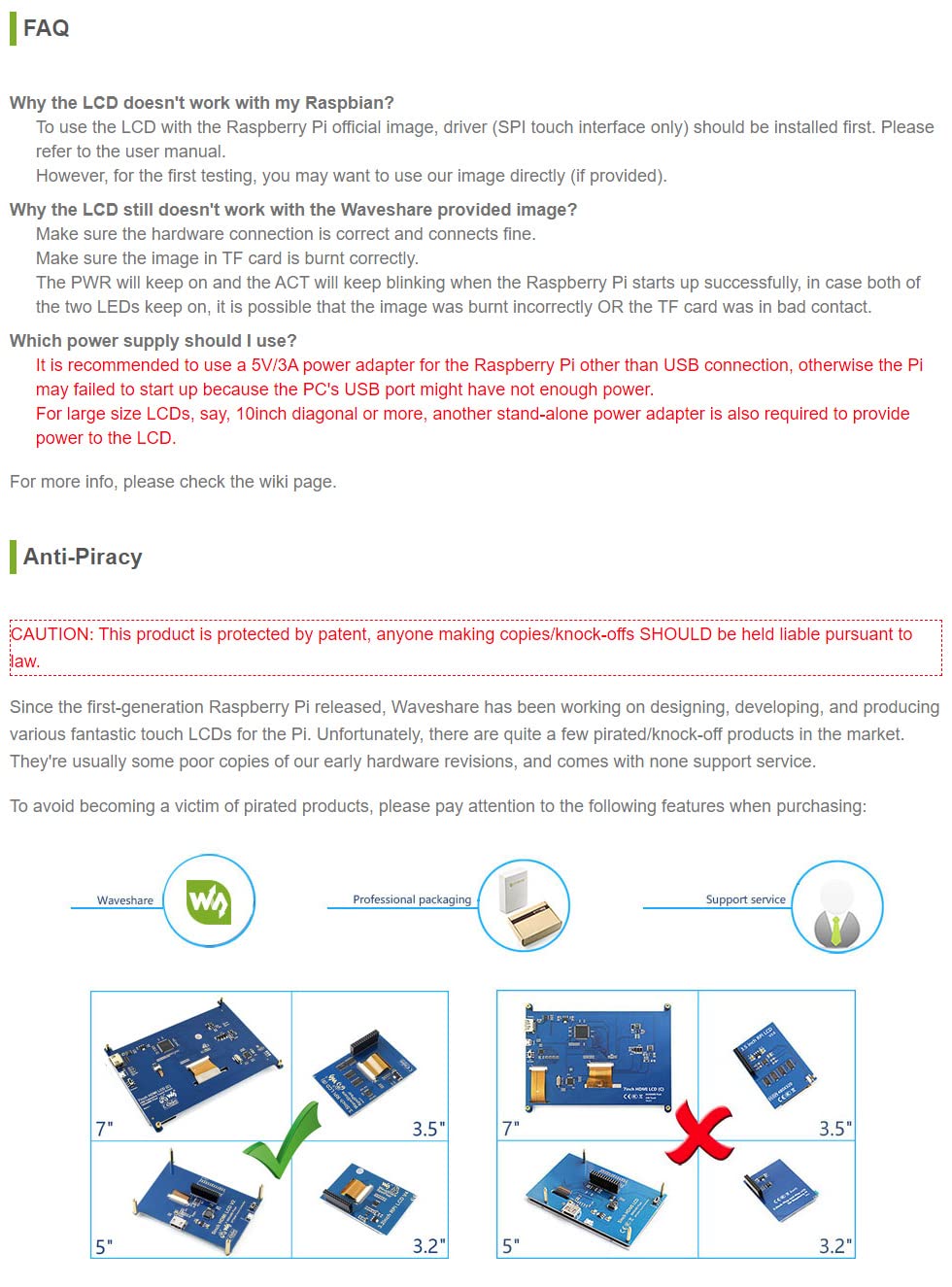 FAQ

Why the LCD doesn't work with my Raspbian?
To use the LCD with the Raspberry Pi official image, driver (SPI touch interface only) should be installed first. Please refer to the user manual.
However, for the first testing, you may want to use our image directly (if provided).

Why the LCD still doesn't work with the Waveshare provided image?
Make sure the hardware connection is correct and connects fine.
Make sure the image in TF card is burnt correctly.
The PWR will keep on and the ACT will keep blinking when the Raspberry Pi starts up successfully, in case both of the two LEDs keep on, it is possible that the image was burnt incorrectly OR the TF card was in bad contact.

Which power supply should I use?
It is recommended to use a 5V/3A power adapter for the Raspberry Pi other than USB connection, otherwise the Pi may failed to start up because the PC's USB port might have not enough power.
For large size LCDs, say, 10inch diagonal or more, another stand-alone power adapter is also required to provide power to the LCD.

For more info, please check the wiki page.

Anti-Piracy

CAUTION: This product is protected by patent, anyone making copies/knock-offs SHOULD be held liable pursuant to law.

Since the first-generation Raspberry Pi released, Waveshare has been working on designing, developing, and producing various fantastic touch LCDs for the Pi. Unfortunately, there are quite a few pirated/knock-off products in the market. They're usually some poor copies of our early hardware revisions, and comes with none support service.

To avoid becoming a victim of pirated products, please pay attention to the following features when purchasing:

Waveshare

Professional packaging

Support service

7"

3.5"

5"

3.2"

7"

3.5"

5"

3.2"