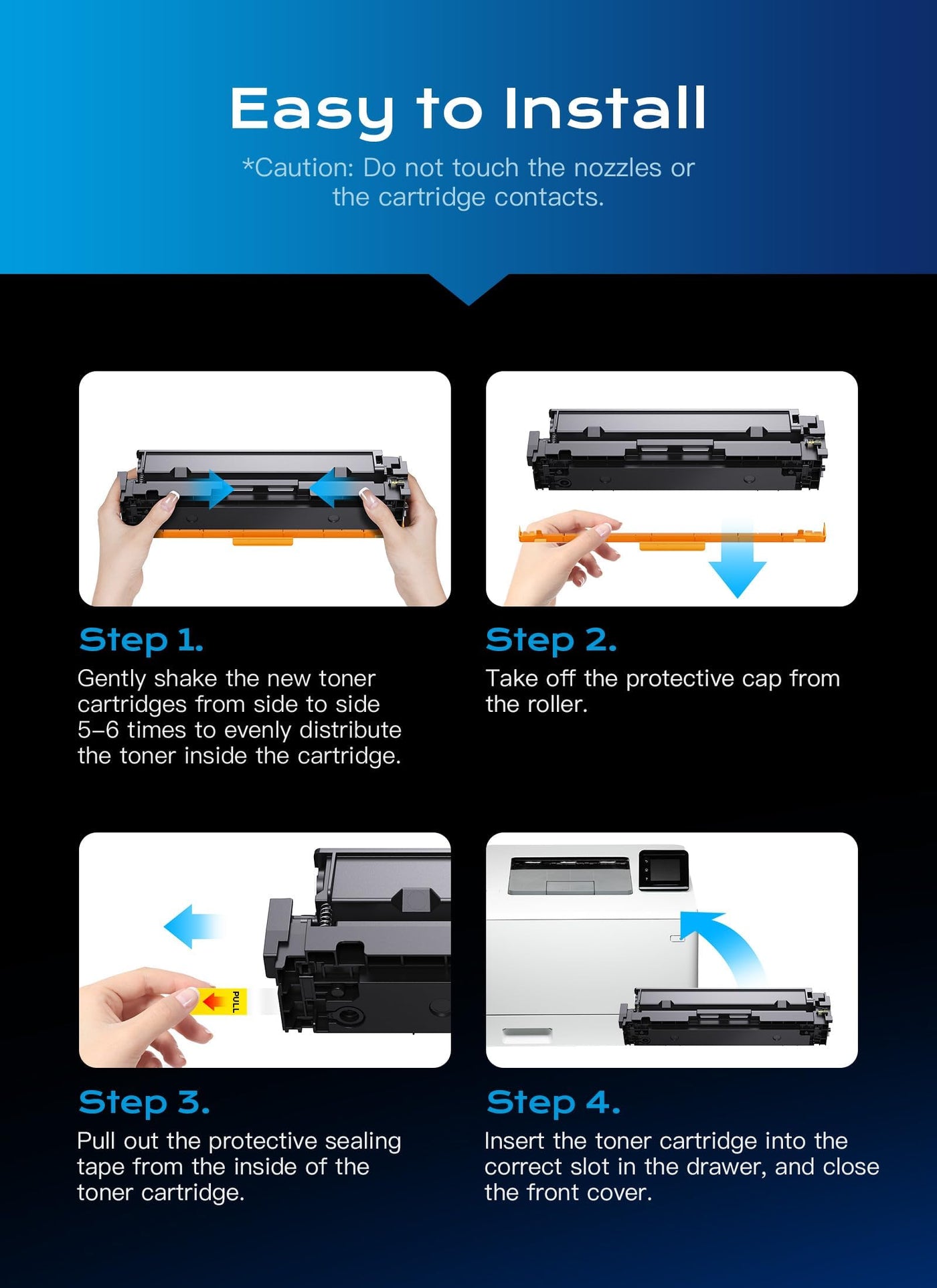 Easy to Install

*Caution: Do not touch the nozzles or the cartridge contacts.

Step 1.

Gently shake the new toner cartridges from side to side 5–6 times to evenly distribute the toner inside the cartridge.

Step 2.

Take off the protective cap from the roller.

PULL

Step 3.

Pull out the protective sealing tape from the inside of the toner cartridge.

Step 4.

Insert the toner cartridge into the correct slot in the drawer, and close the front cover.