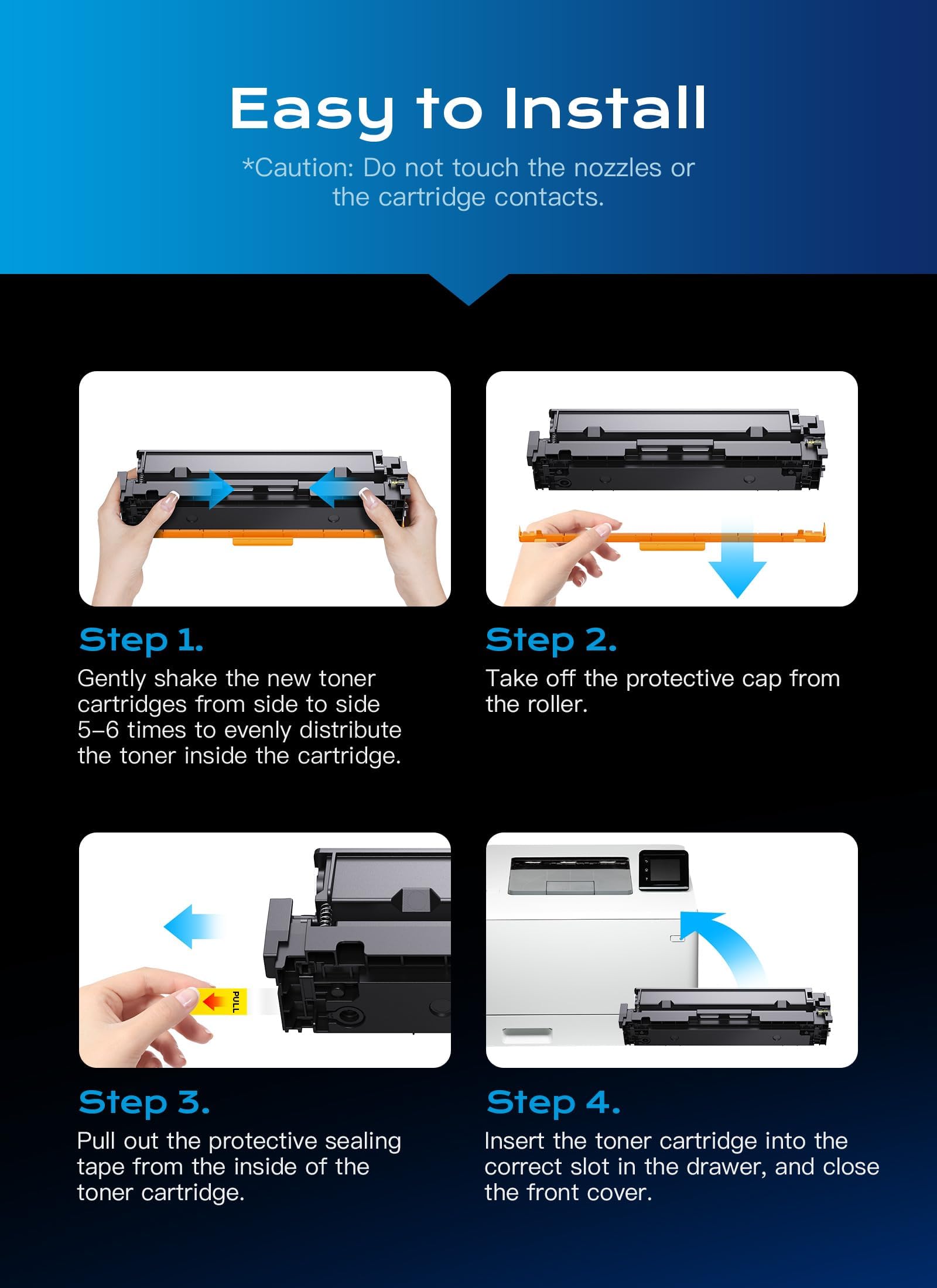 Easy to Install

*Caution: Do not touch the nozzles or the cartridge contacts.

Step 1.

Gently shake the new toner cartridges from side to side 5–6 times to evenly distribute the toner inside the cartridge.

Step 2.

Take off the protective cap from the roller.

PULL

Step 3.

Pull out the protective sealing tape from the inside of the toner cartridge.

Step 4.

Insert the toner cartridge into the correct slot in the drawer, and close the front cover.